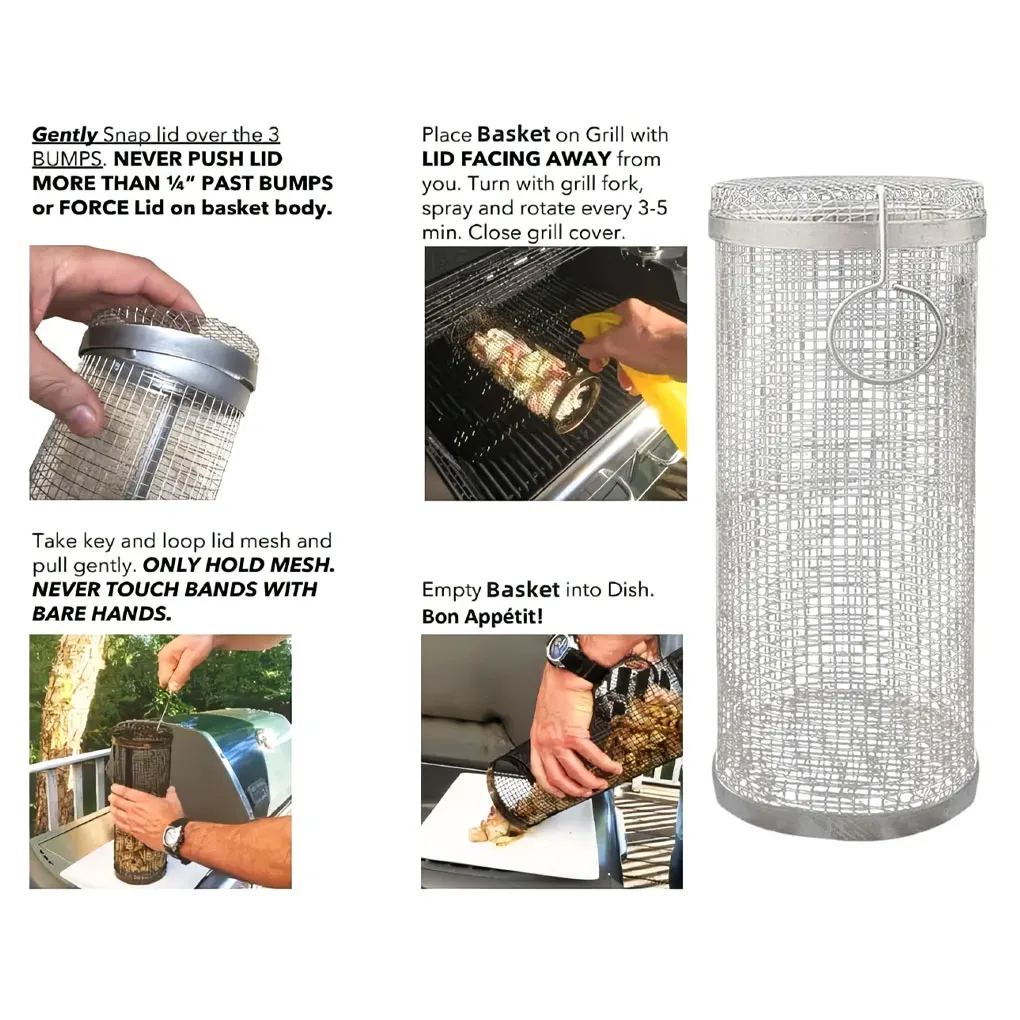 Gently Snap lid over the 3 BUMPS. NEVER PUSH LID MORE THAN ¼" PAST BUMPS or FORCE Lid on basket body.

Take key and loop lid mesh and pull gently. ONLY HOLD MESH. NEVER TOUCH BANDS WITH BARE HANDS.

Place Basket on Grill with LID FACING AWAY from you. Turn with grill fork, spray and rotate every 3-5 min. Close grill cover.

Empty Basket into Dish. Bon Appétit!