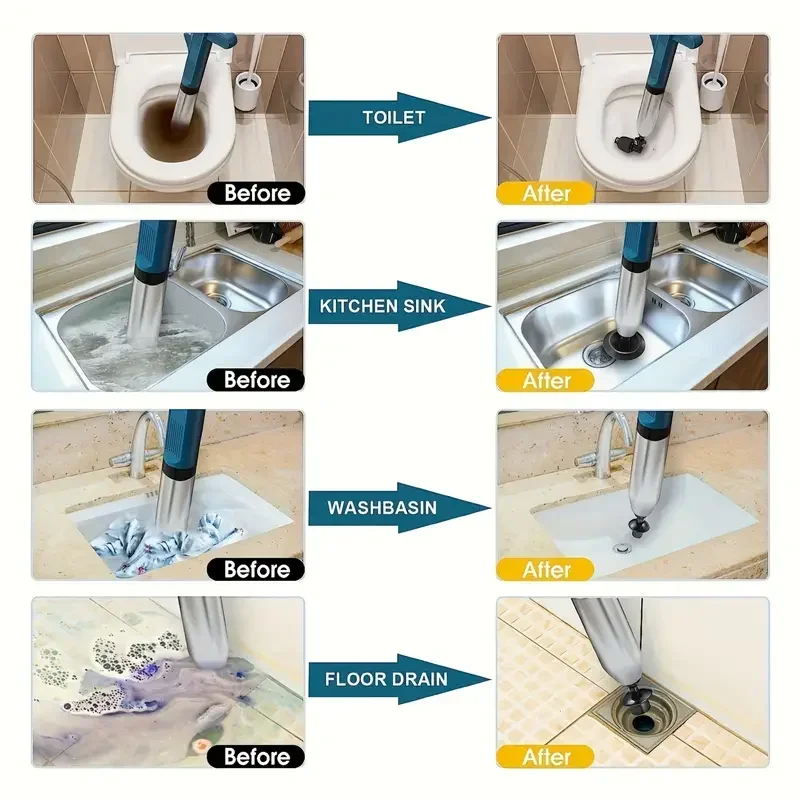 Before

TOILET

After

Before

KITCHEN SINK

After

Before

WASHBASIN

After

Before

FLOOR DRAIN

After