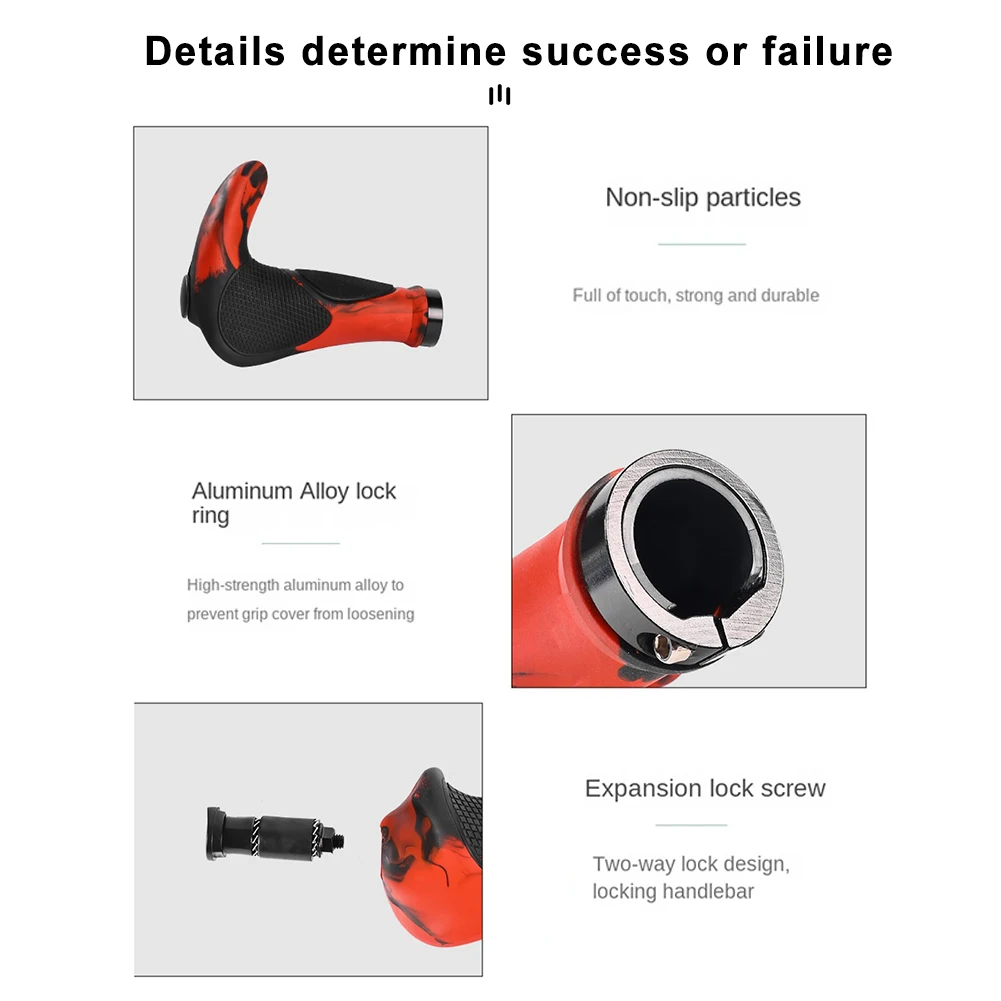 Details determine success or failure

Non-slip particles

Full of touch, strong and durable

Aluminum Alloy lock ring

High-strength aluminum alloy to prevent grip cover from loosening

Expansion lock screw

Two-way lock design, locking handlebar