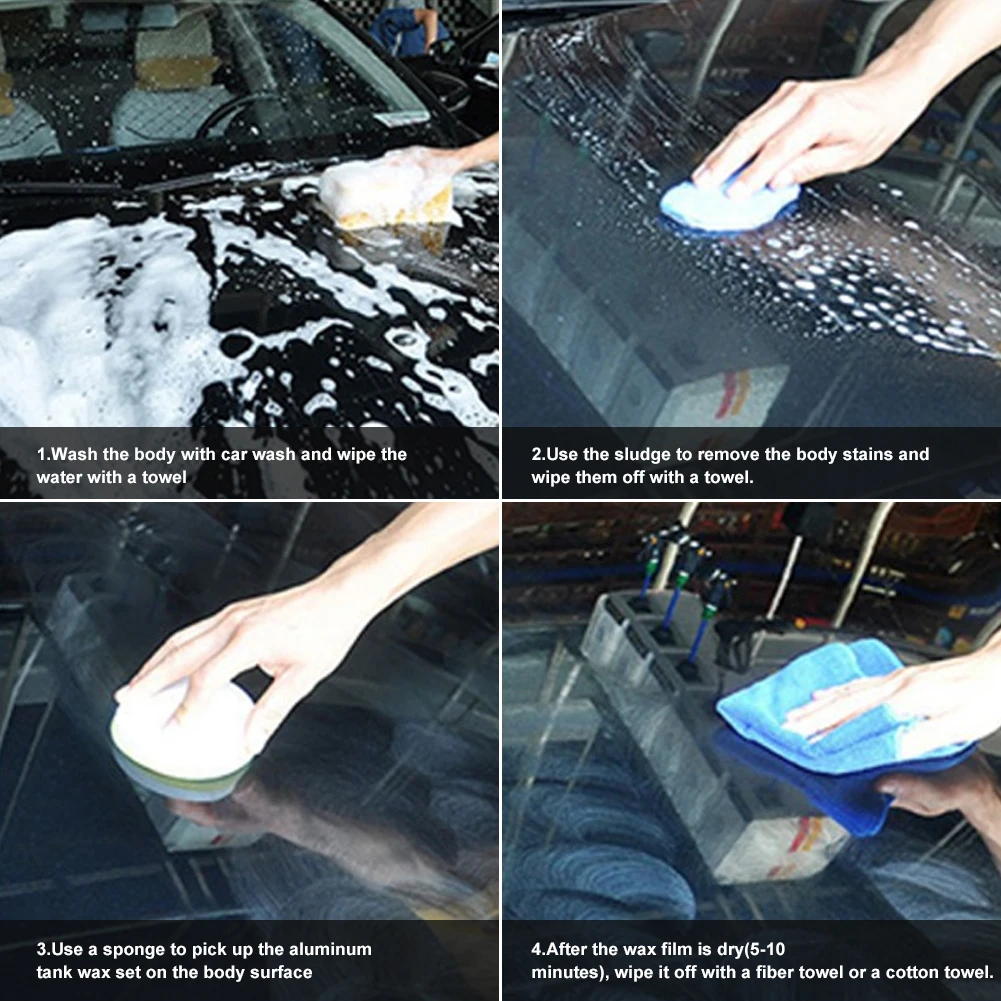 1.Wash the body with car wash and wipe the water with a towel

2.Use the sludge to remove the body stains and wipe them off with a towel.

3.Use a sponge to pick up the aluminum tank wax set on the body surface

4.After the wax film is dry(5-10 minutes), wipe it off with a fiber towel or a cotton towel.