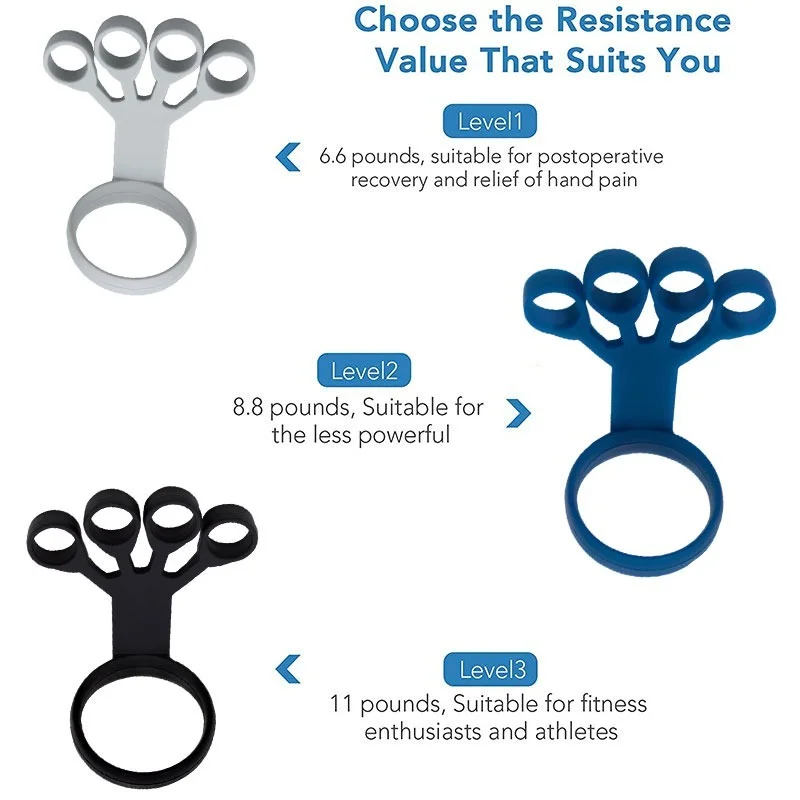 Choose the Resistance Value That Suits You

Level1

6.6 pounds, suitable for postoperative recovery and relief of hand pain

Level2

8.8 pounds, Suitable for the less powerful

Level3

11 pounds, Suitable for fitness enthusiasts and athletes