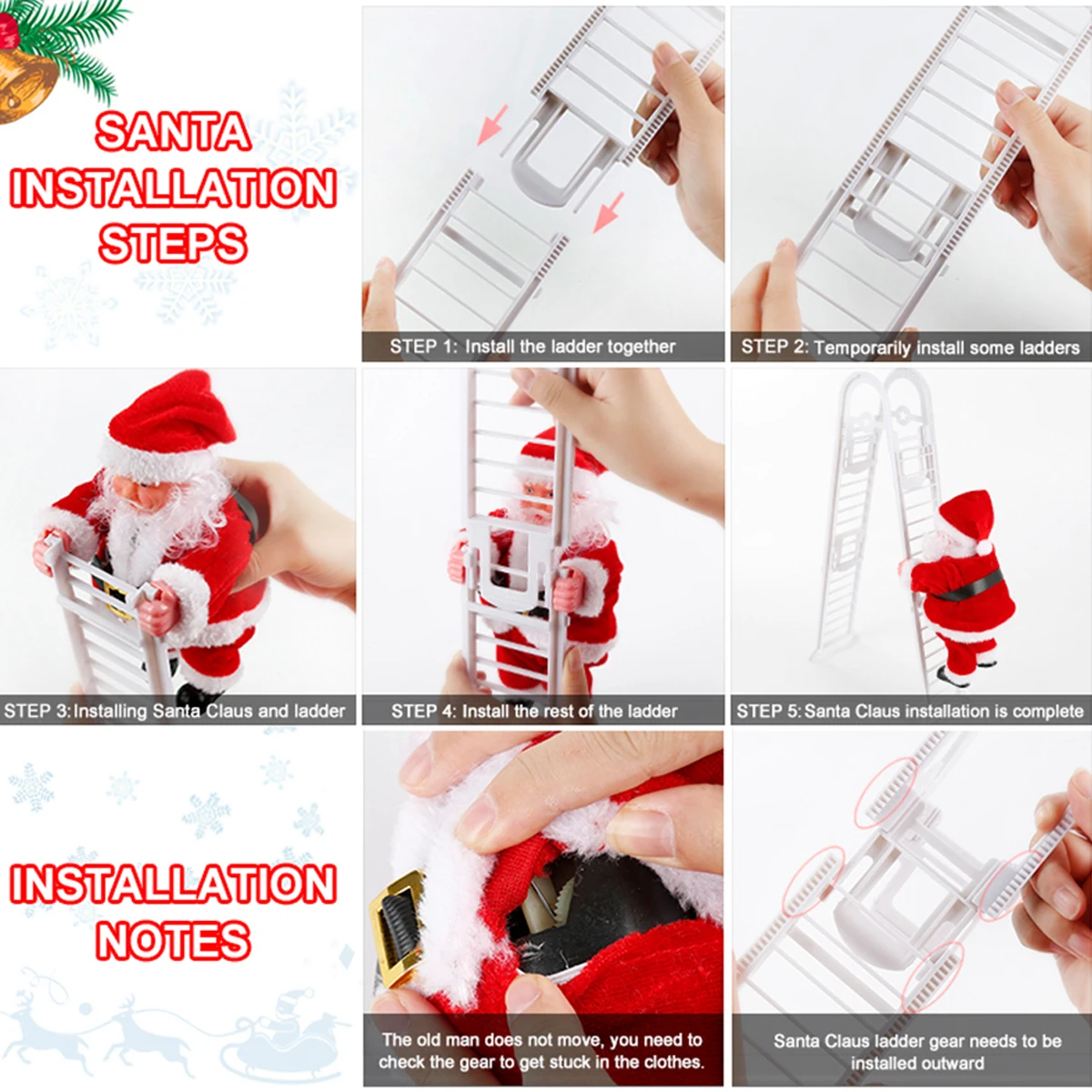 SANTA INSTALLATION STEPS

STEP 1: Install the ladder together

STEP 2: Temporarily install some ladders

STEP 3: Installing Santa Claus and ladder

STEP 4: Install the rest of the ladder

STEP 5: Santa Claus installation is complete

INSTALLATION NOTES

The old man does not move, you need to check the gear to get stuck in the clothes.

Santa Claus ladder gear needs to be installed outward