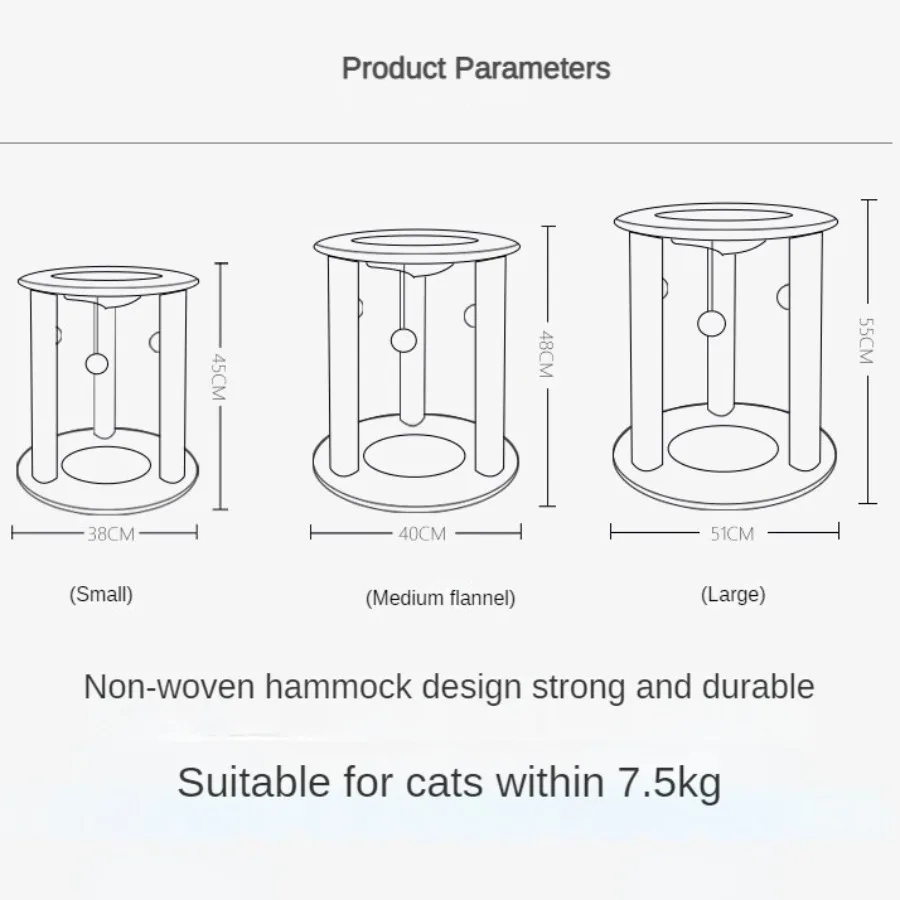 Product Parameters

45CM
38CM
(Small)

48CM
40CM
(Medium flannel)

55CM
51CM
(Large)

Non-woven hammock design strong and durable

Suitable for cats within 7.5kg