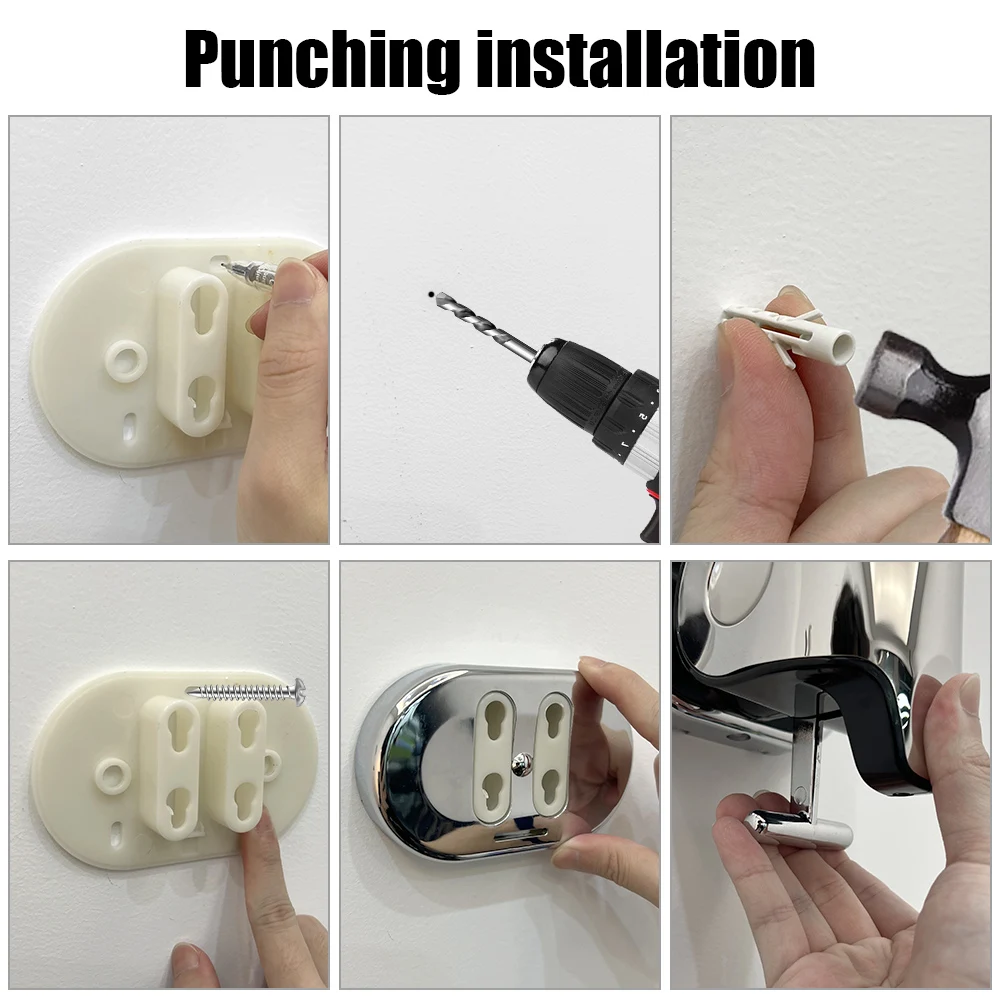 Punching installation