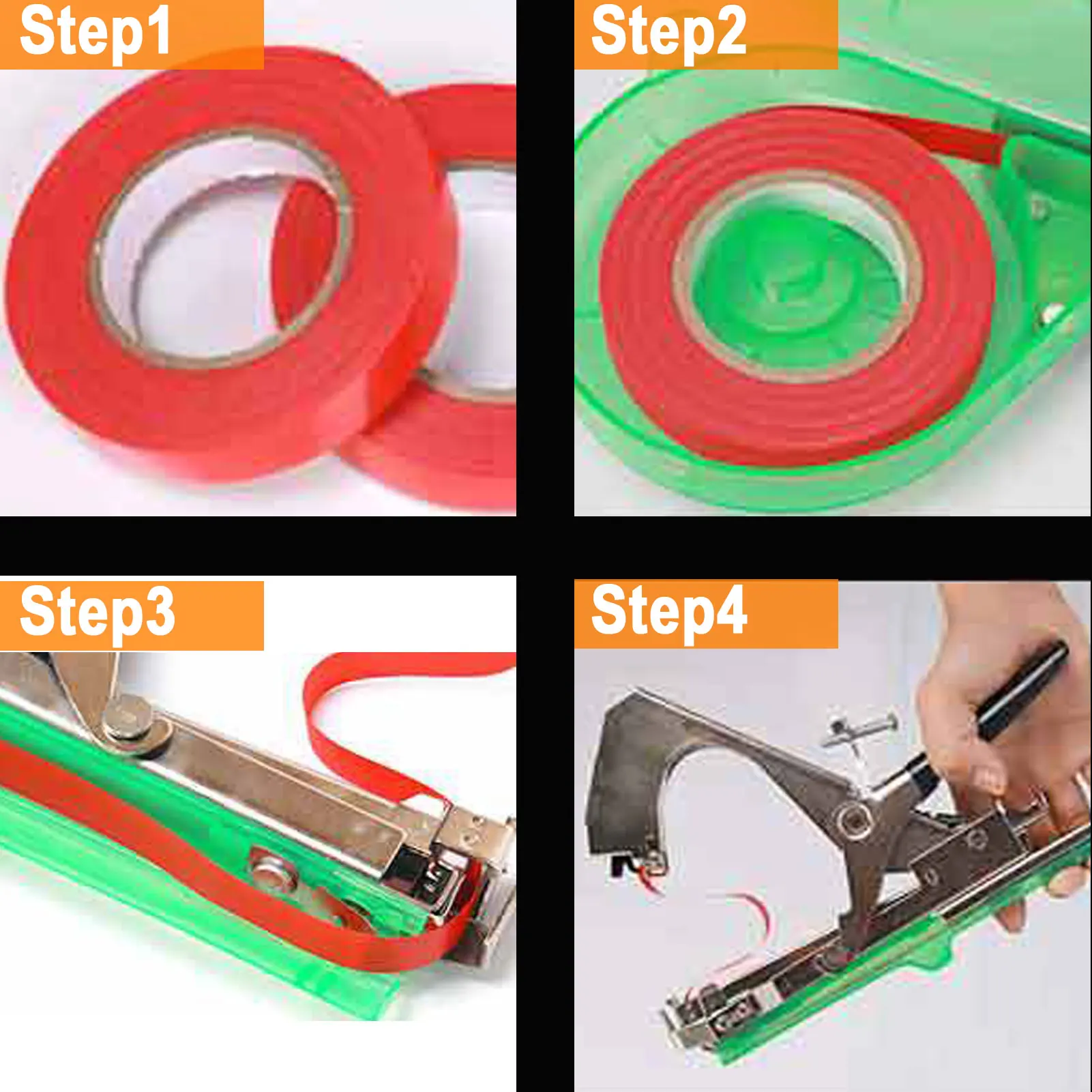 Step1

Step2

Step3

Step4