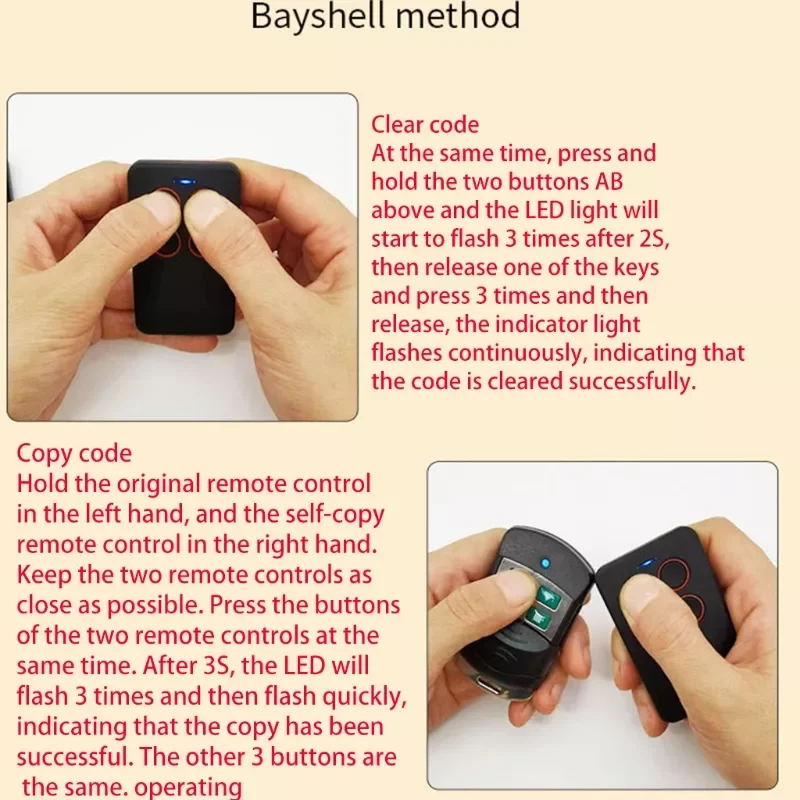 Bayshell method

Clear code
At the same time, press and hold the two buttons AB above and the LED light will start to flash 3 times after 2S, then release one of the keys and press 3 times and then release, the indicator light flashes continuously, indicating that the code is cleared successfully.

Copy code
Hold the original remote control in the left hand, and the self-copy remote control in the right hand. Keep the two remote controls as close as possible. Press the buttons of the two remote controls at the same time. After 3S, the LED will flash 3 times and then flash quickly, indicating that the copy has been successful. The other 3 buttons are the same. operating