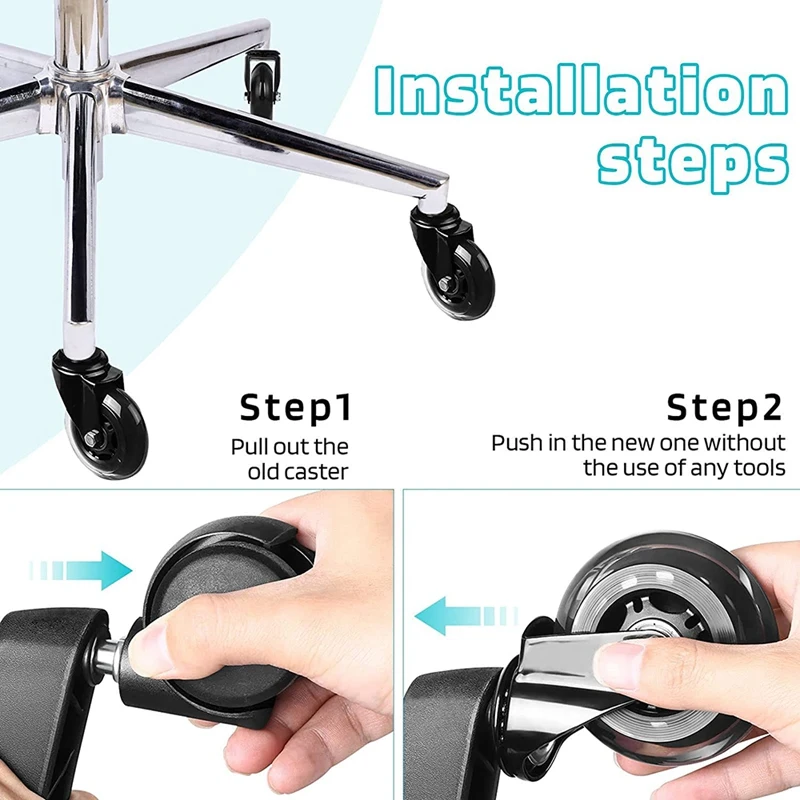 Installation steps

Step1
Pull out the old caster

Step2
Push in the new one without the use of any tools