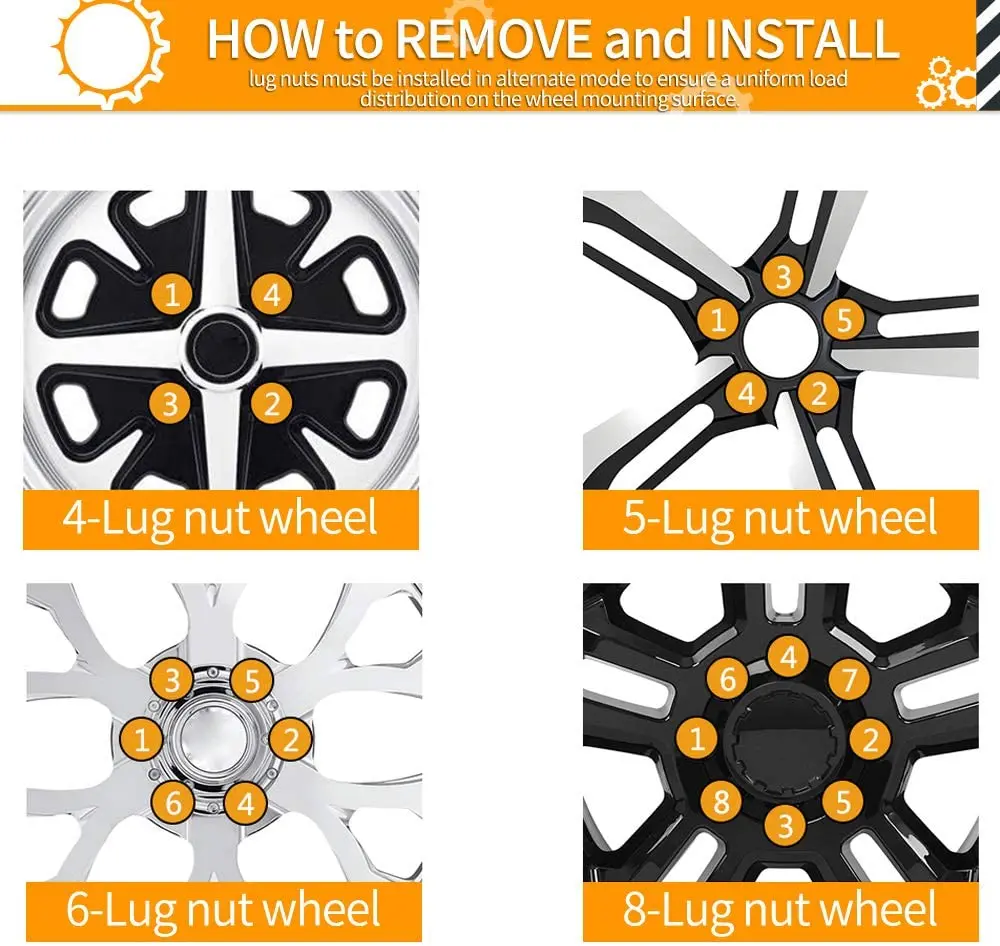 HOW to REMOVE and INSTALL
lug nuts must be installed in alternate mode to ensure a uniform load distribution on the wheel mounting surface.

1 4 3 2
4-Lug nut wheel

3 1 5 4 2
5-Lug nut wheel

3 5 1 2 6 4
6-Lug nut wheel

4 6 7 1 2 8 5 3
8-Lug nut wheel