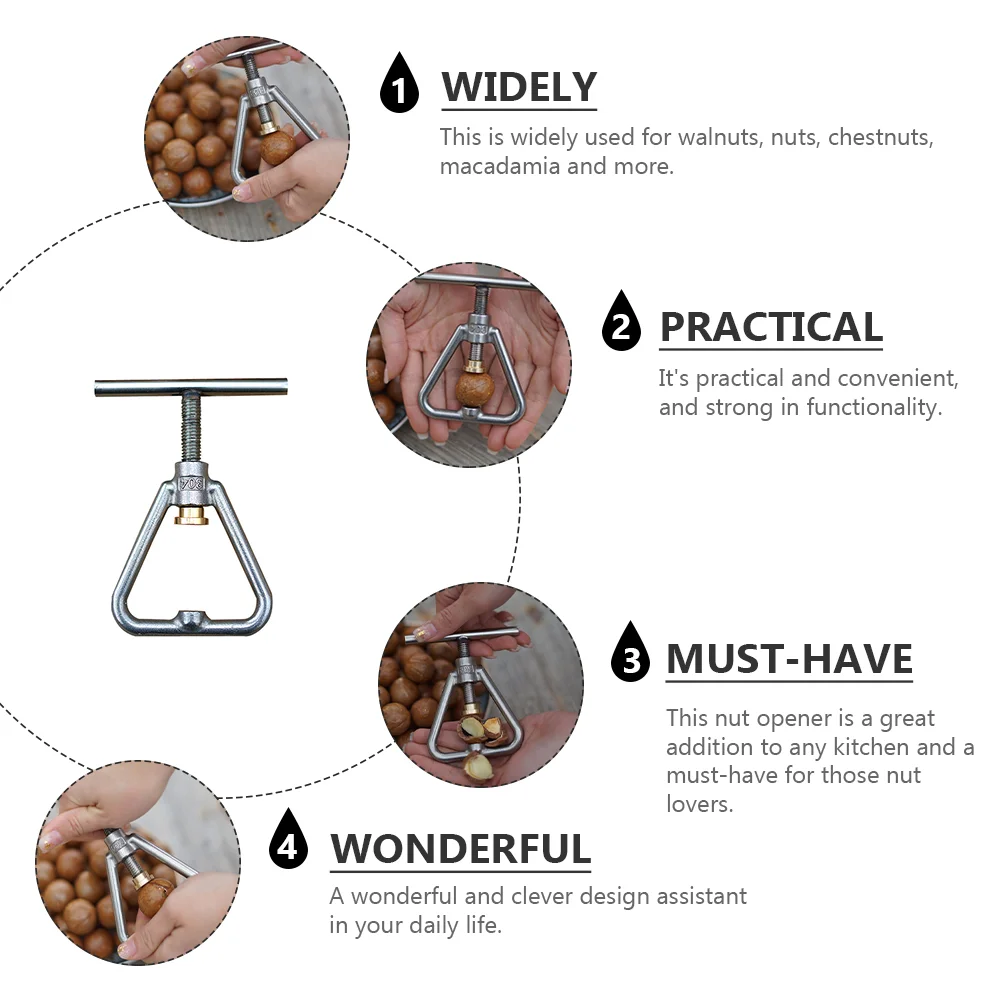 1 WIDELY

This is widely used for walnuts, nuts, chestnuts, macadamia and more.

2 PRACTICAL

It's practical and convenient, and strong in functionality.

304

3 MUST-HAVE

This nut opener is a great addition to any kitchen and a must-have for those nut lovers.

4 WONDERFUL

A wonderful and clever design assistant in your daily life.