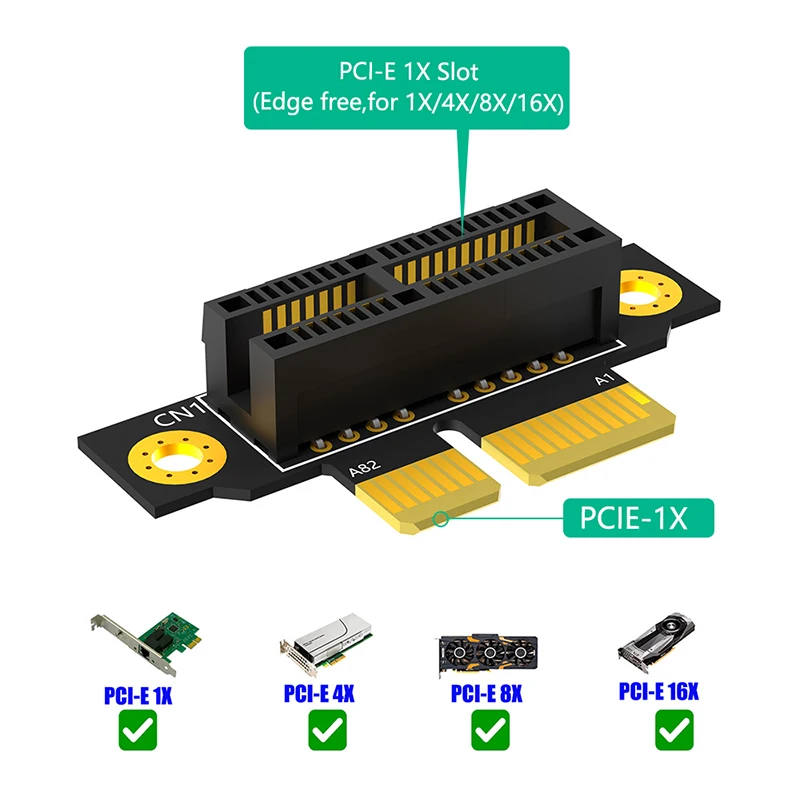 PCI-E 1X Slot
(Edge free,for 1X/4X/8X/16X)

CN1

A1

A82

PCIE-1X

PCI-E 1X

PCI-E 4X

PCI-E 8X

PCI-E 16X