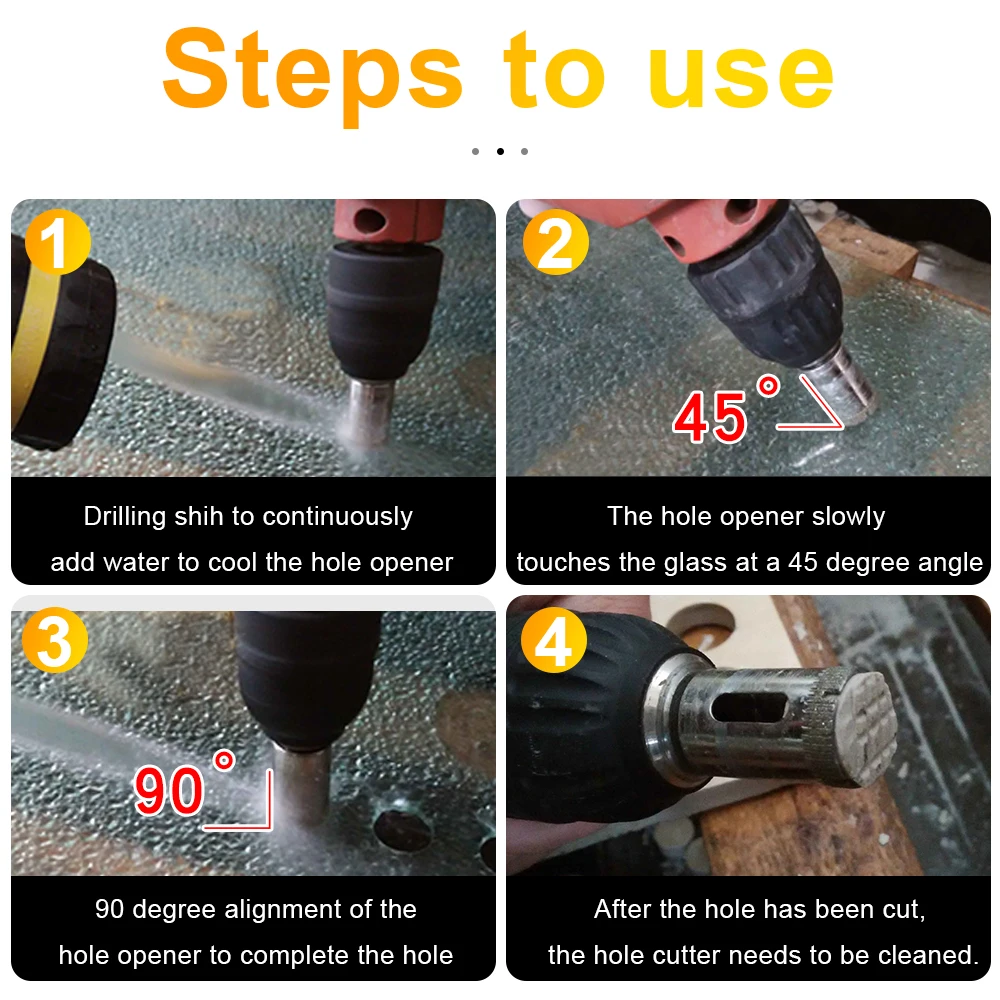 Steps to use

1

Drilling shih to continuously add water to cool the hole opener

2

45°

The hole opener slowly touches the glass at a 45 degree angle

3

90°

90 degree alignment of the hole opener to complete the hole

4

After the hole has been cut, the hole cutter needs to be cleaned.