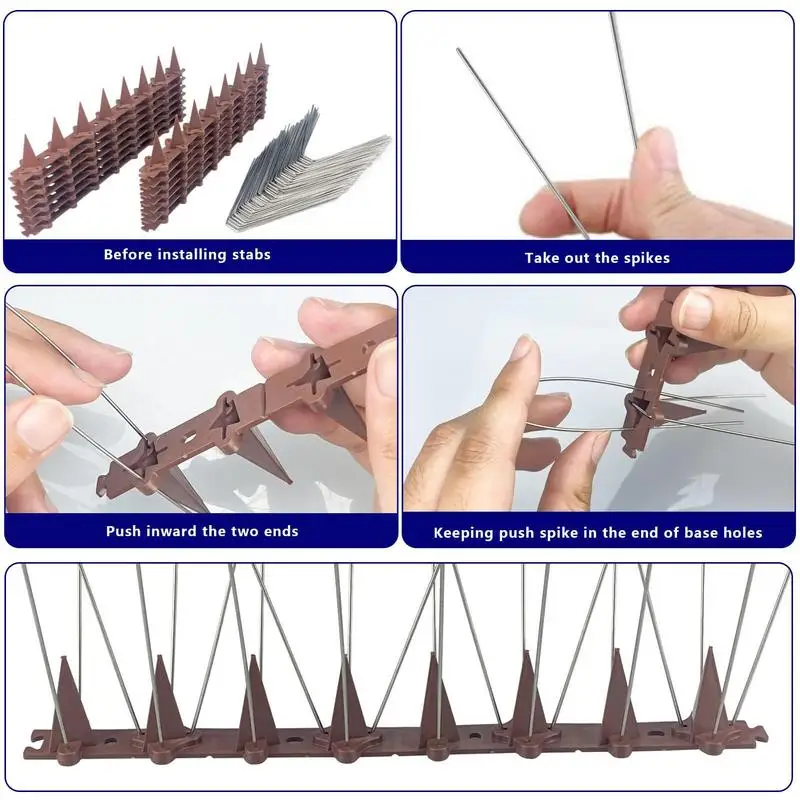 Before installing stabs

Take out the spikes

Push inward the two ends

Keeping push spike in the end of base holes