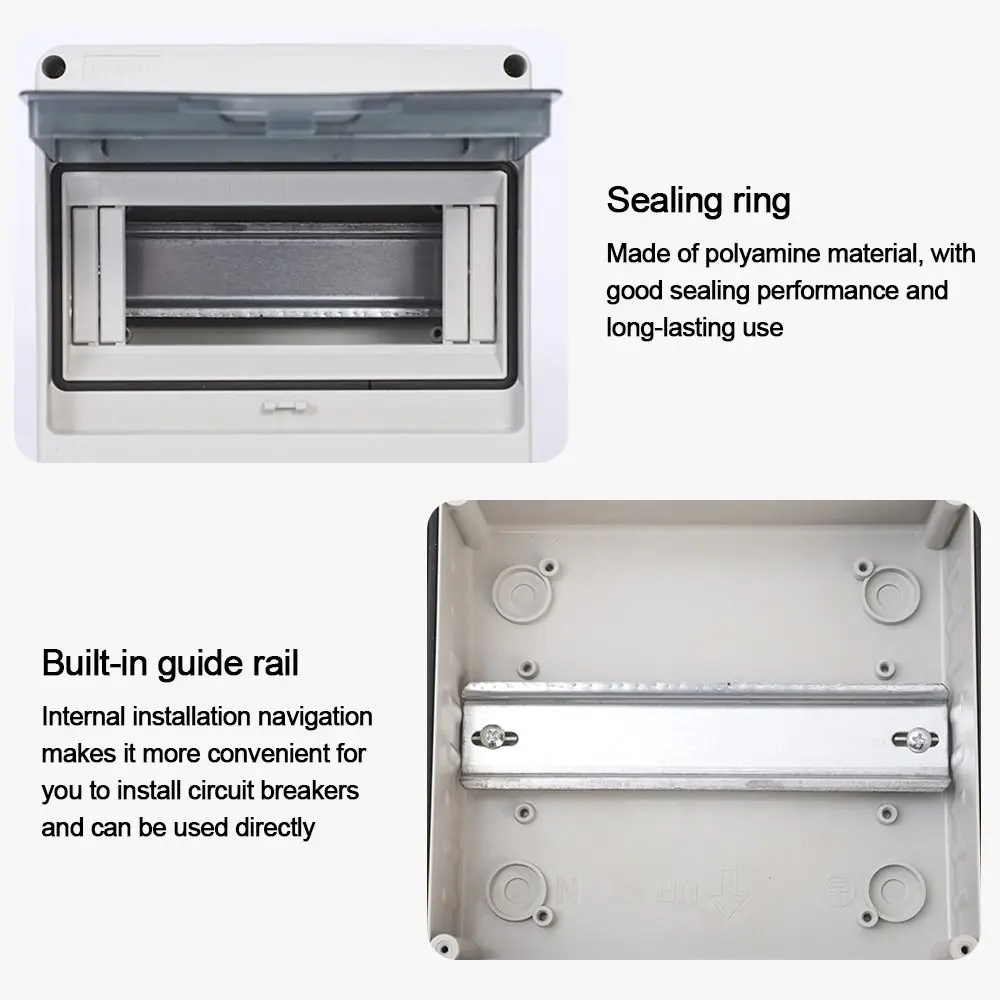 Sealing ring

Made of polyamine material, with good sealing performance and long-lasting use

Built-in guide rail

Internal installation navigation makes it more convenient for you to install circuit breakers and can be used directly

N

UP