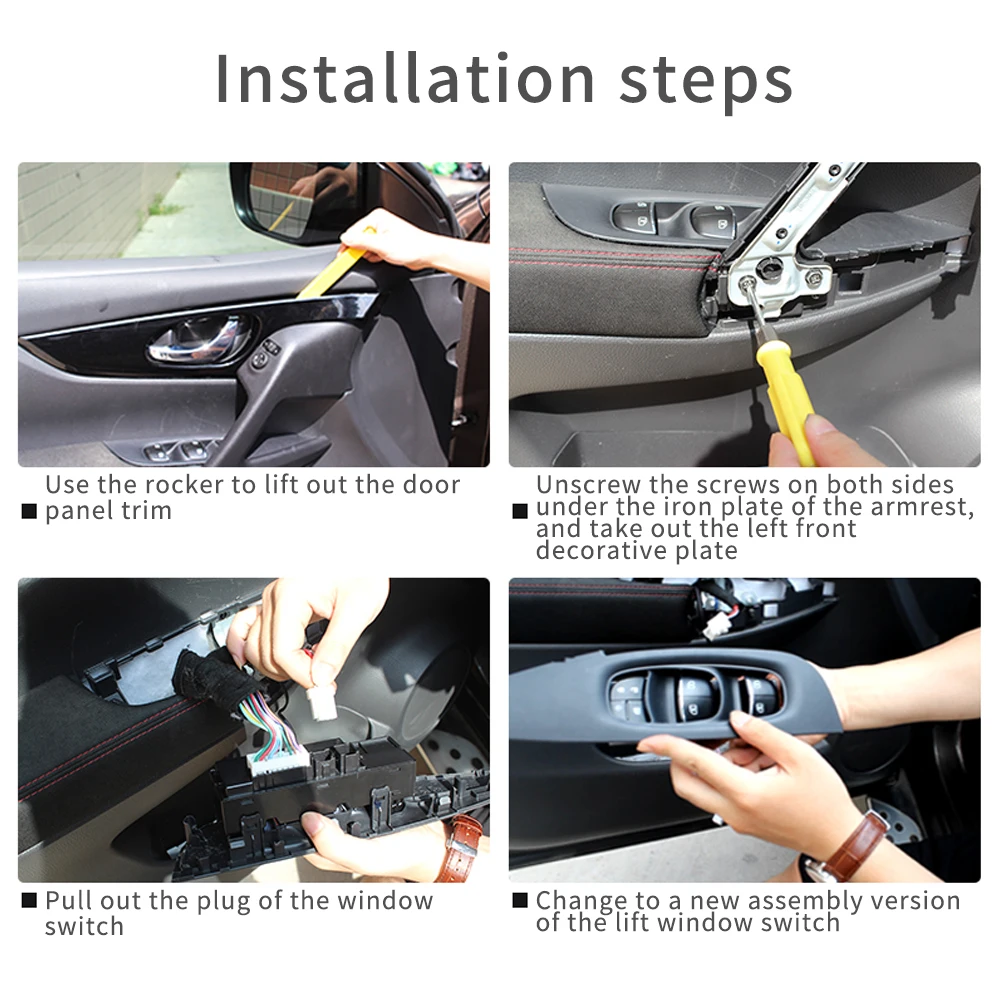 Installation steps

■ Use the rocker to lift out the door panel trim

■ Unscrew the screws on both sides under the iron plate of the armrest, and take out the left front decorative plate

■ Pull out the plug of the window switch

■ Change to a new assembly version of the lift window switch