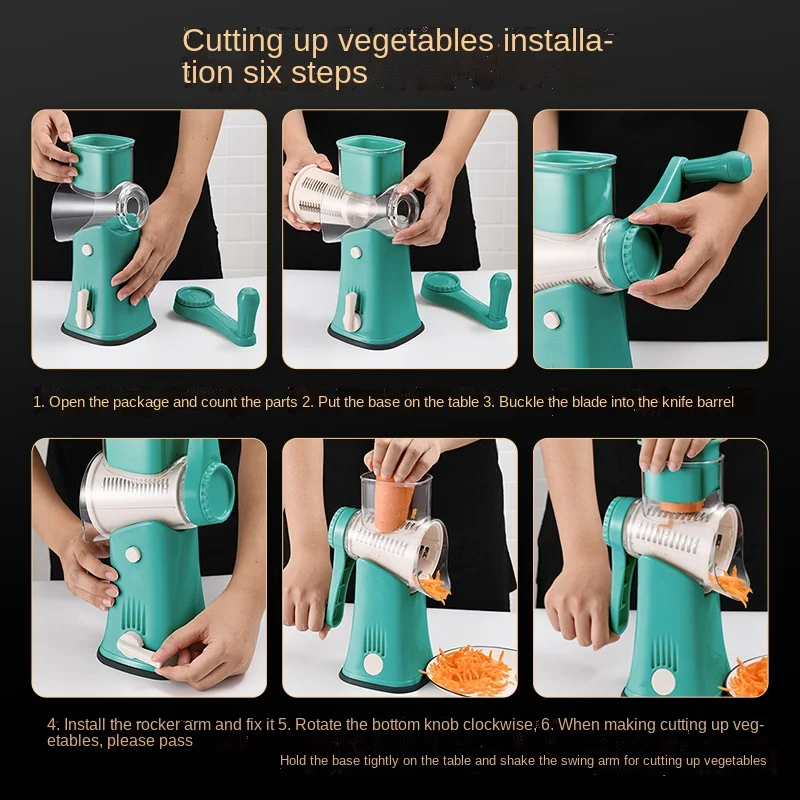 Cutting up vegetables installation six steps

1. Open the package and count the parts 2. Put the base on the table 3. Buckle the blade into the knife barrel

4. Install the rocker arm and fix it 5. Rotate the bottom knob clockwise, 6. When making cutting up vegetables, please pass

Hold the base tightly on the table and shake the swing arm for cutting up vegetables