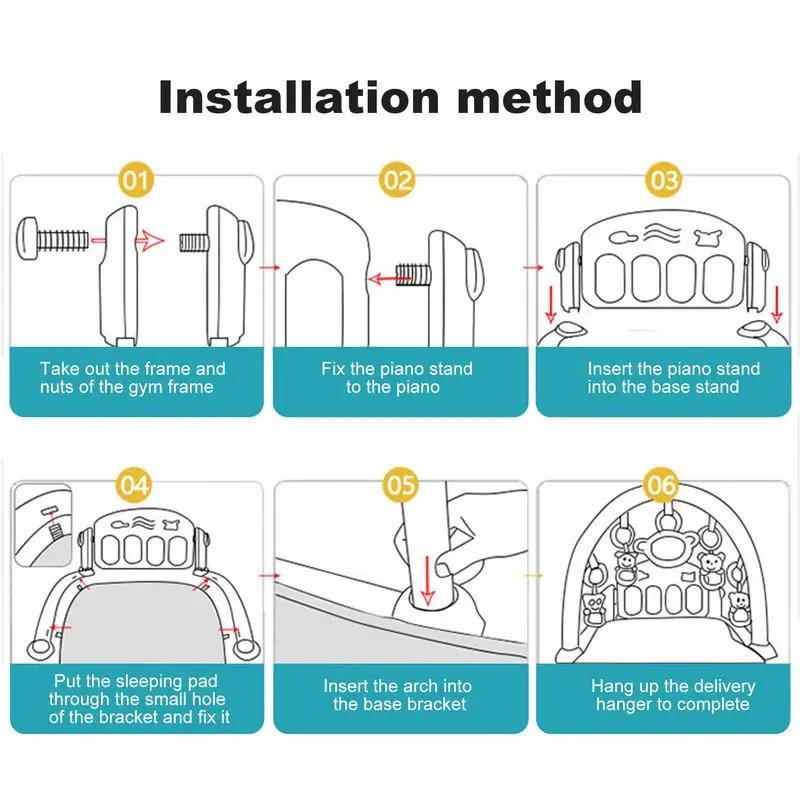 Installation method

01

Take out the frame and nuts of the gym frame

02

Fix the piano stand to the piano

03

Insert the piano stand into the base stand

04

Put the sleeping pad through the small hole of the bracket and fix it

05

Insert the arch into the base bracket

06

Hang up the delivery hanger to complete