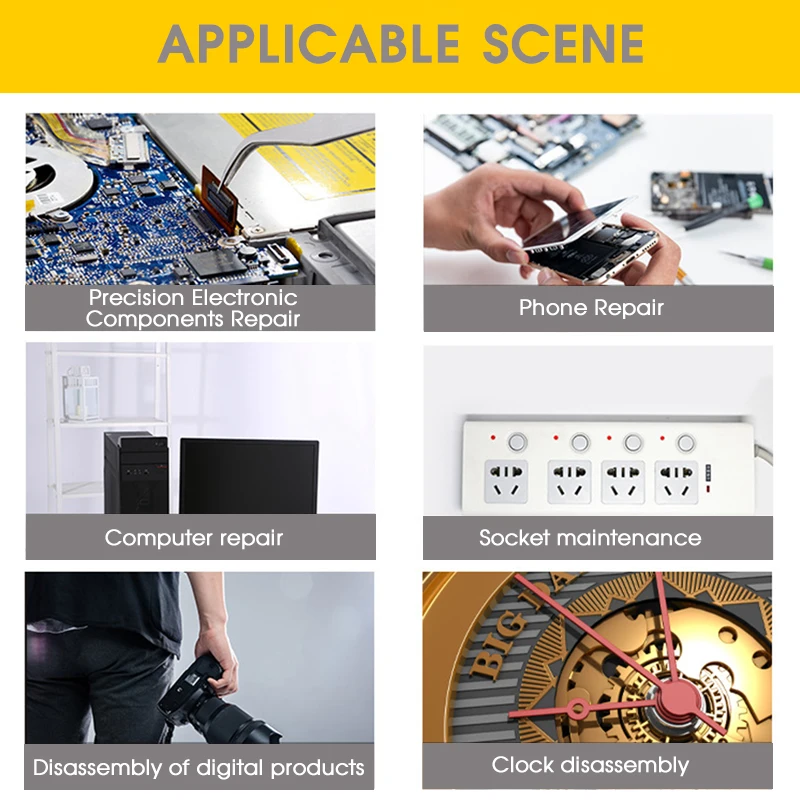 APPLICABLE SCENE

Precision Electronic Components Repair

Phone Repair

Computer repair

Socket maintenance

Disassembly of digital products

BIG

Clock disassembly