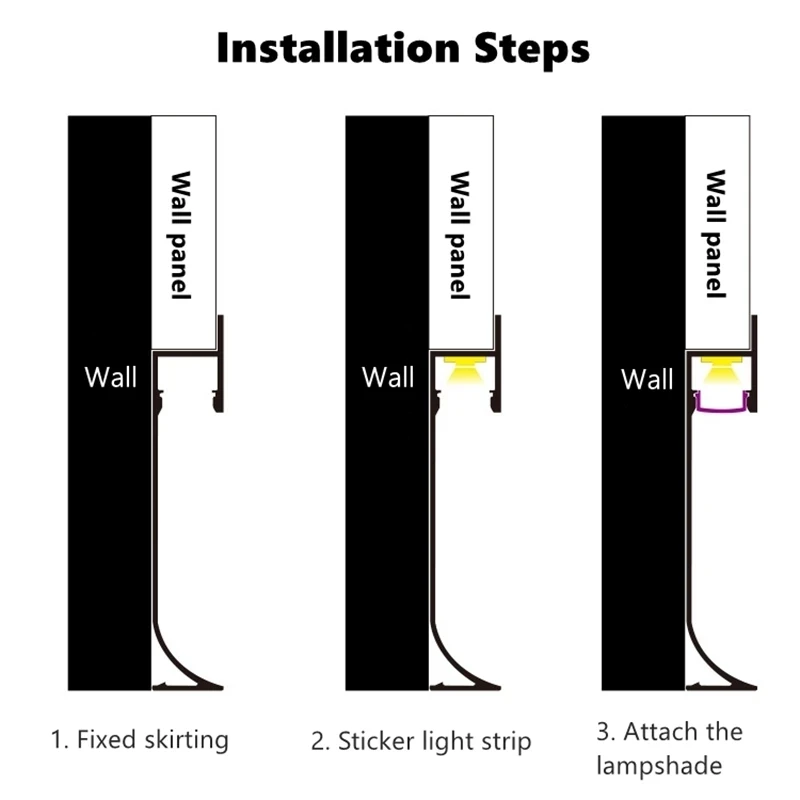 Installation Steps

Wall panel

Wall

1. Fixed skirting

Wall panel

Wall

2. Sticker light strip

Wall panel

Wall

3. Attach the lampshade