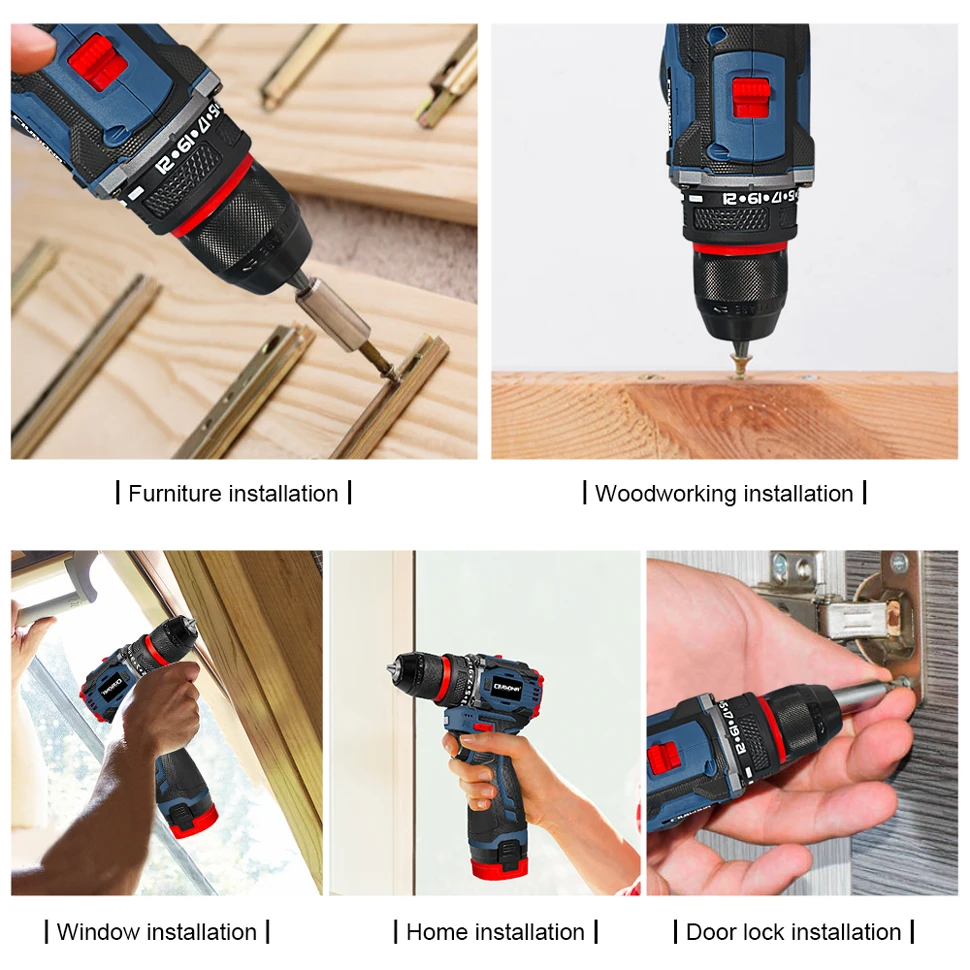 | Furniture installation |

| Woodworking installation |

| Window installation |

| Home installation |

| Door lock installation |