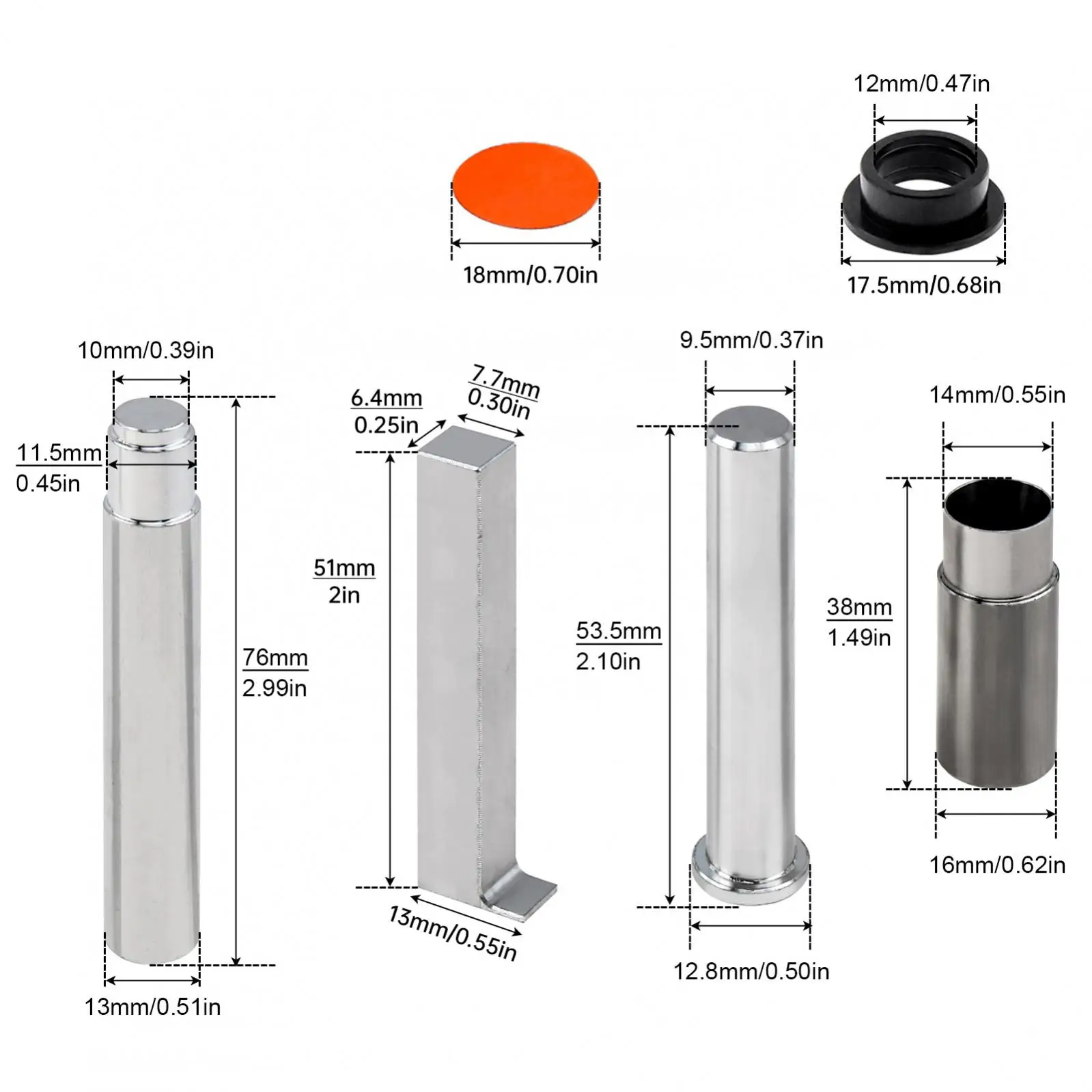 12mm/0.47in

18mm/0.70in

17.5mm/0.68in

10mm/0.39in

11.5mm
0.45in

76mm
2.99in

13mm/0.51in

6.4mm
0.25in

7.7mm
0.30in

51mm
2in

13mm/0.55in

9.5mm/0.37in

53.5mm
2.10in

12.8mm/0.50in

14mm/0.55in

38mm
1.49in

16mm/0.62in