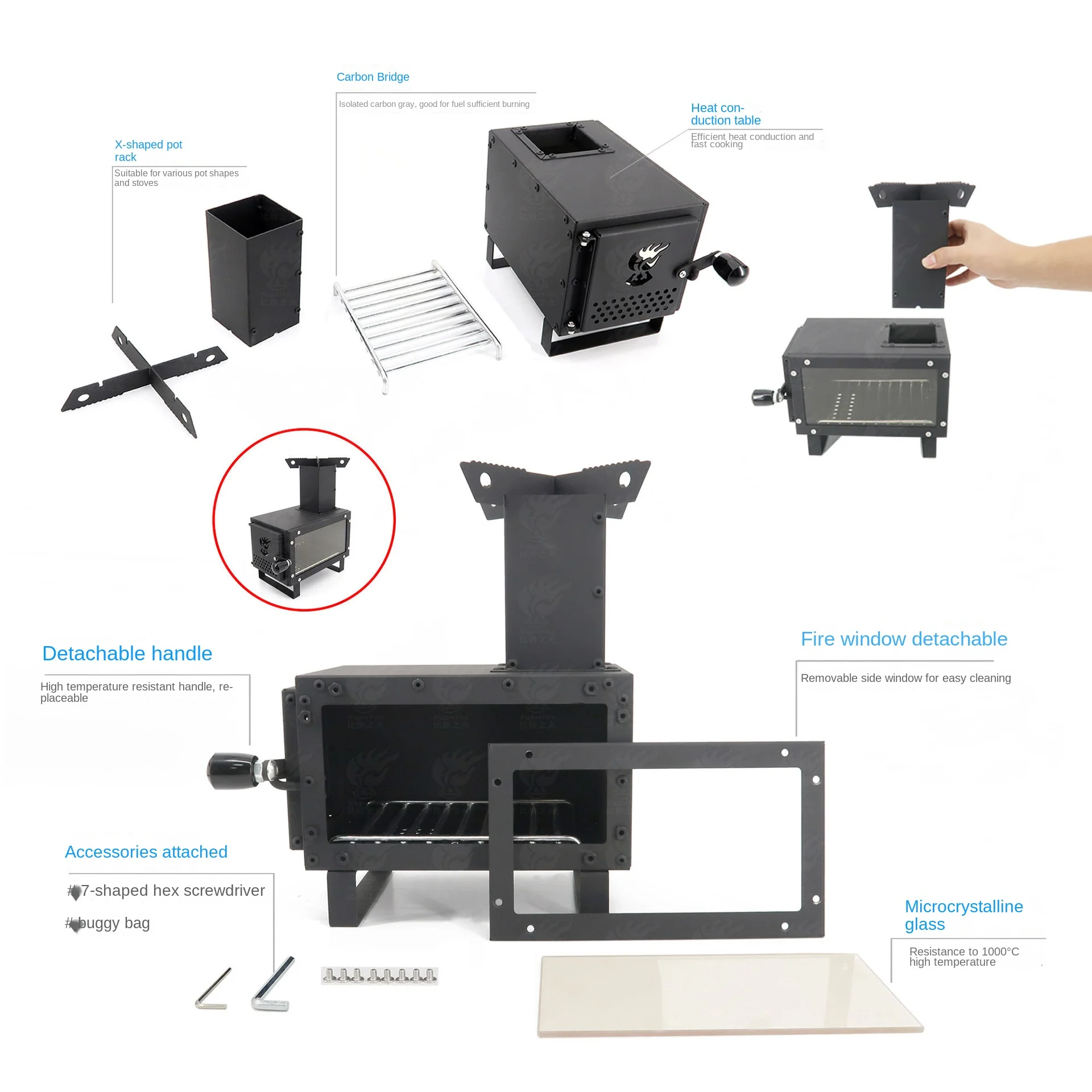 Carbon Bridge

Isolated carbon gray, good for fuel sufficient burning

Heat conduction table

Efficient heat conduction and fast cooking

X-shaped pot rack

Suitable for various pot shapes and stoves

Detachable handle

High temperature resistant handle, replaceable

Fire window detachable

Removable side window for easy cleaning

Accessories attached

# 7-shaped hex screwdriver

# buggy bag

Microcrystalline glass

Resistance to 1000°C high temperature