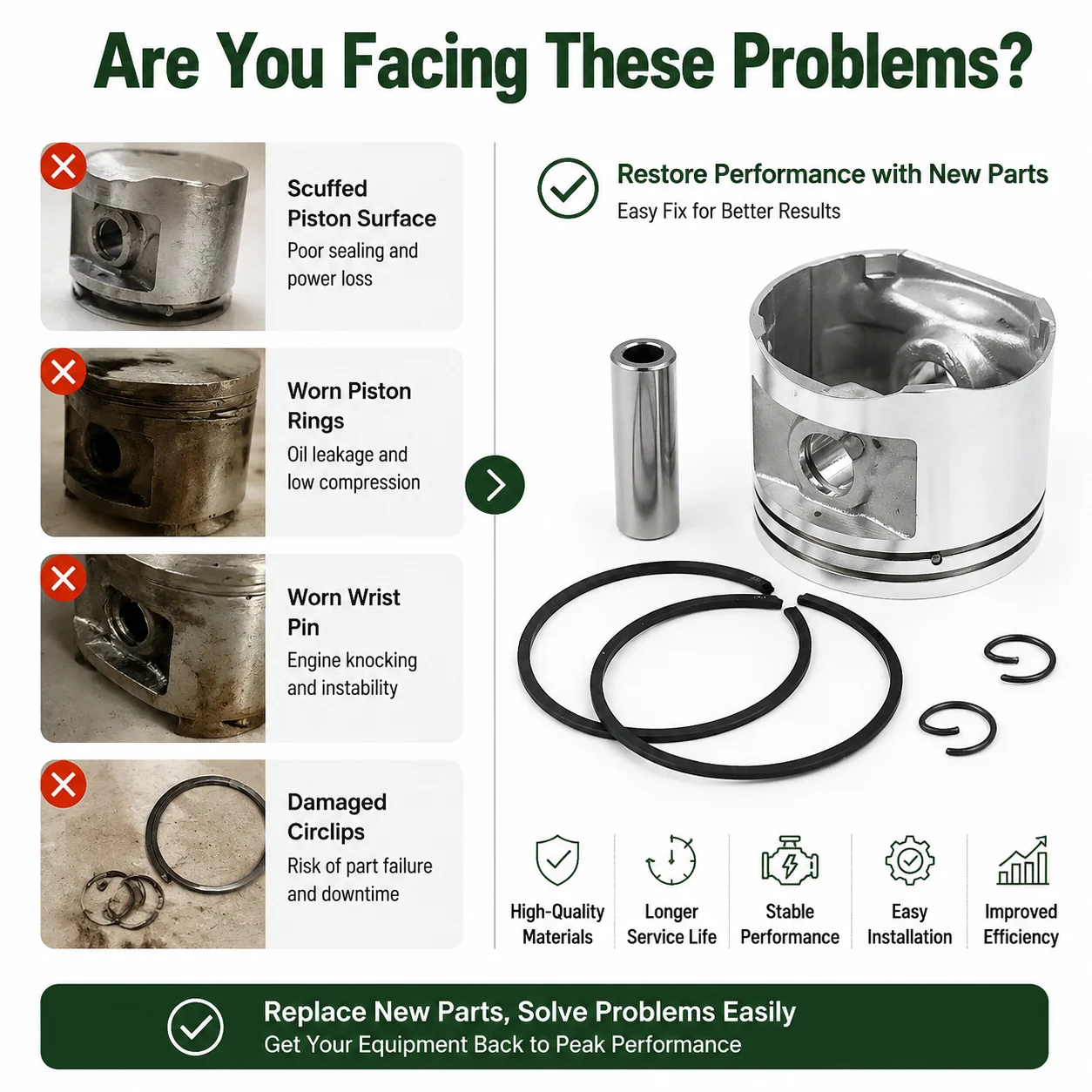 Are You Facing These Problems?

Scuffed Piston Surface
Poor sealing and power loss

Worn Piston Rings
Oil leakage and low compression

Worn Wrist Pin
Engine knocking and instability

Damaged Circlips
Risk of part failure and downtime

Restore Performance with New Parts
Easy Fix for Better Results

High-Quality Materials

Longer Service Life

Stable Performance

Easy Installation

Improved Efficiency

Replace New Parts, Solve Problems Easily
Get Your Equipment Back to Peak Performance