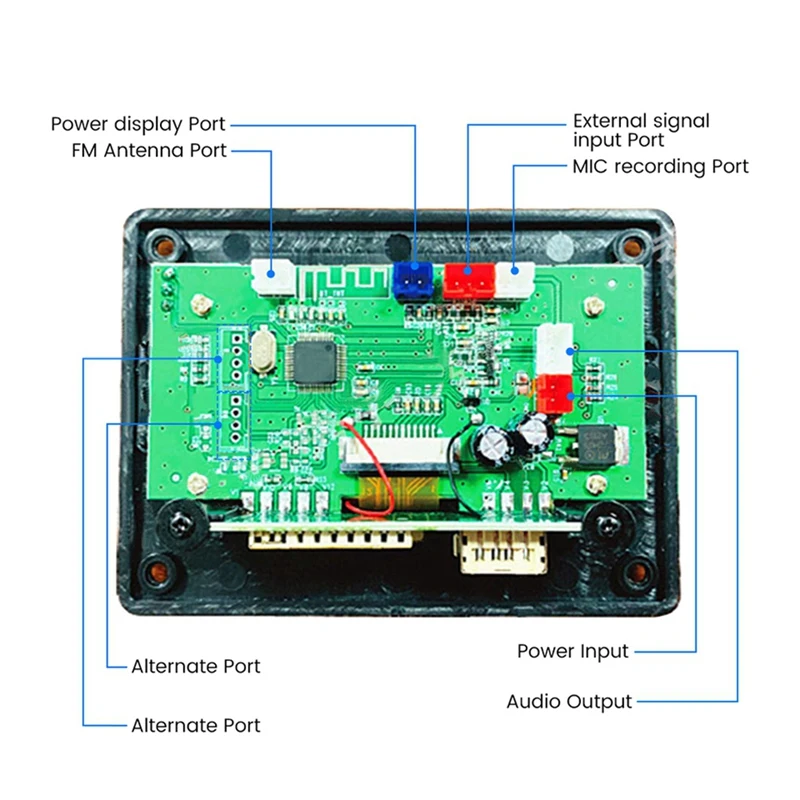 Power display Port
FM Antenna Port

External signal input Port
MIC recording Port

Alternate Port

Alternate Port

Power Input

Audio Output