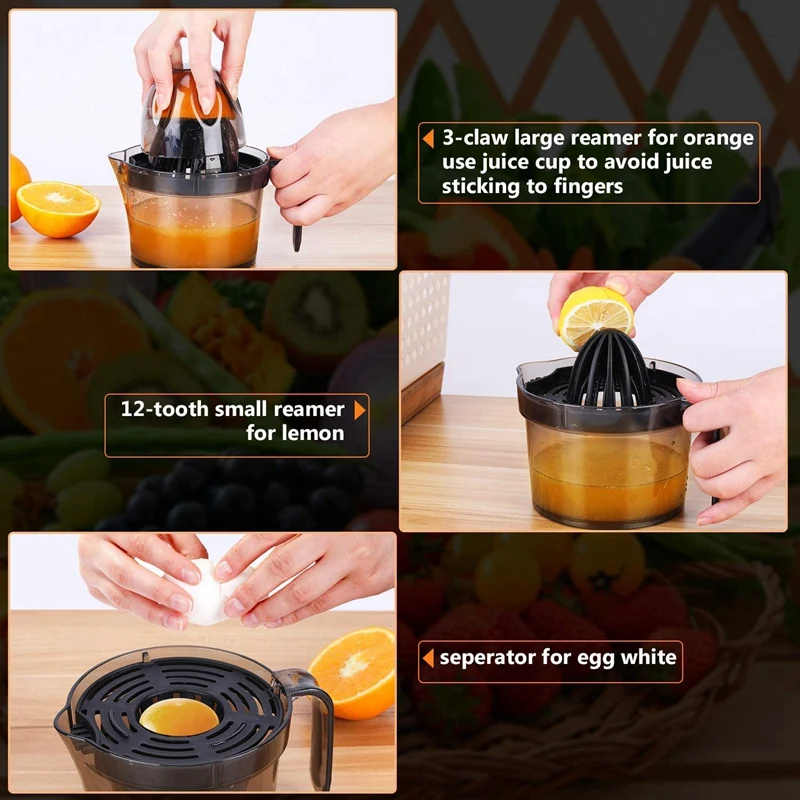 3-claw large reamer for orange use juice cup to avoid juice sticking to fingers

12-tooth small reamer for lemon

seperator for egg white