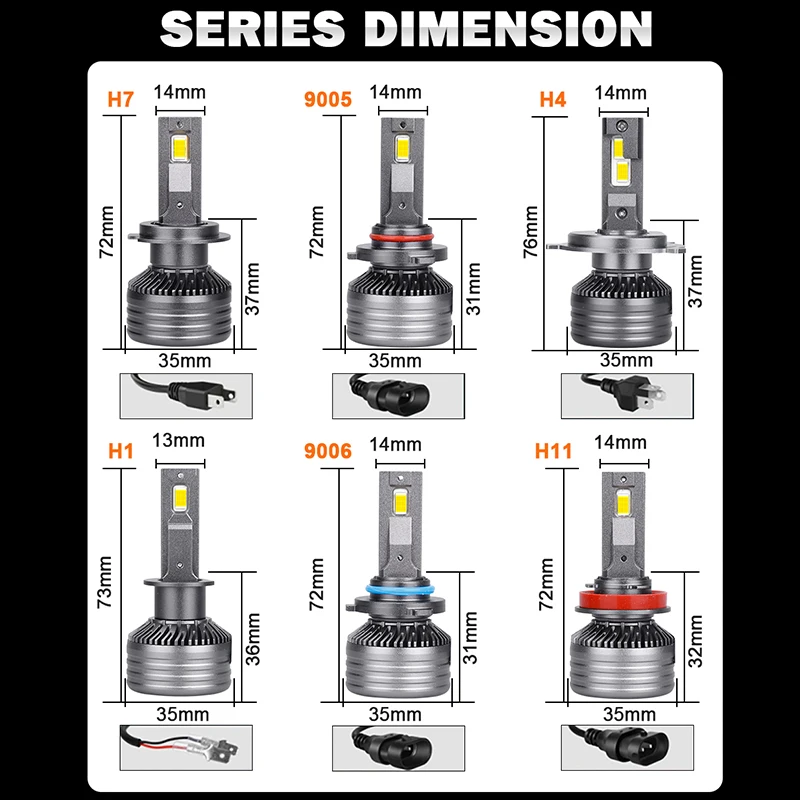 SERIES DIMENSION

H7
14mm
72mm
37mm
35mm

9005
14mm
72mm
31mm
35mm

H4
14mm
76mm
37mm
35mm

H1
13mm
73mm
36mm
35mm

9006
14mm
72mm
31mm
35mm

H11
14mm
72mm
32mm
35mm