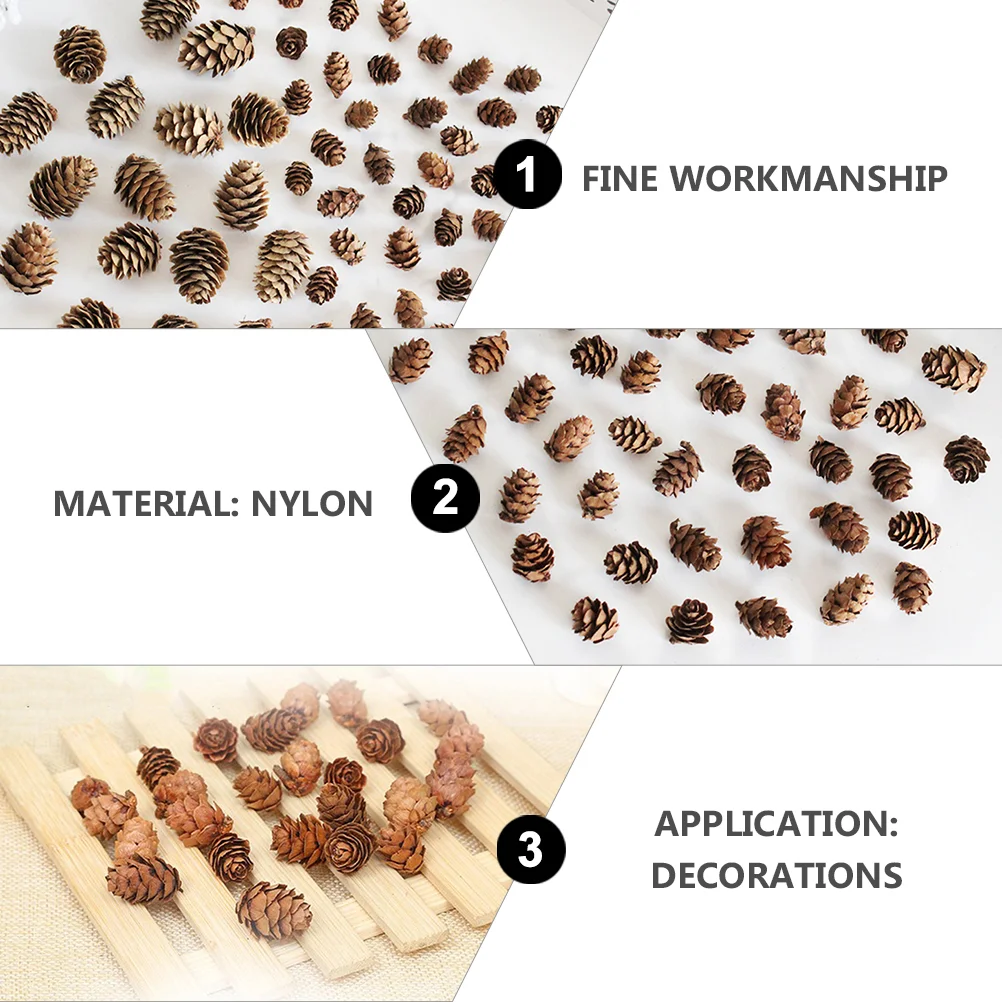 1 FINE WORKMANSHIP

MATERIAL: NYLON 2

3 APPLICATION: DECORATIONS