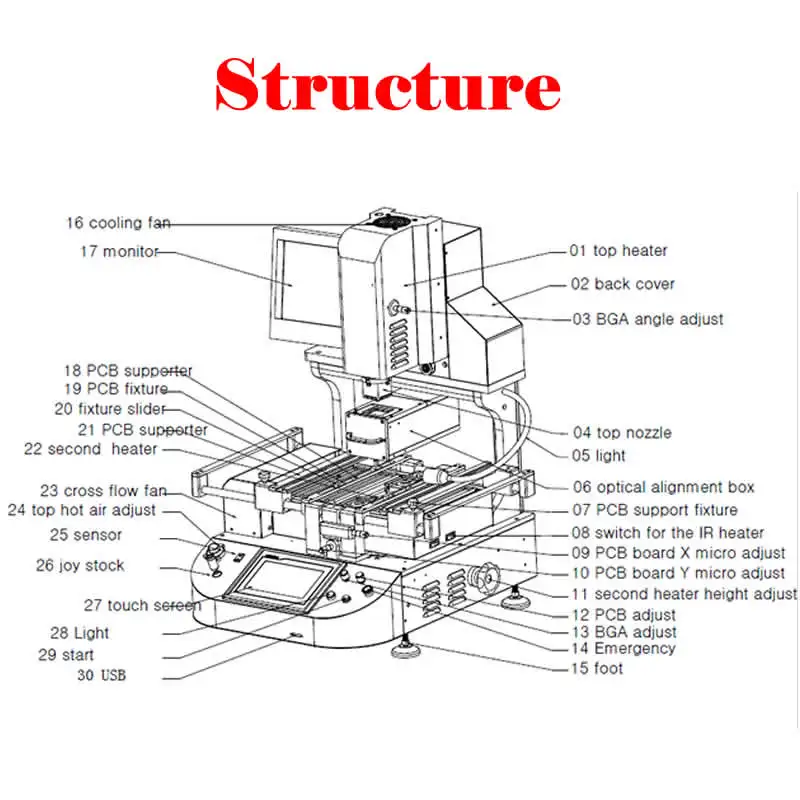 Structure

16 cooling fan
17 monitor
18 PCB supporter
19 PCB fixture
20 fixture slider
21 PCB supporter
22 second heater
23 cross flow fan
24 top hot air adjust
25 sensor
26 joy stock
27 touch screen
28 Light
29 start
30 USB

01 top heater
02 back cover
03 BGA angle adjust
04 top nozzle
05 light
06 optical alignment box
07 PCB support fixture
08 switch for the IR heater
09 PCB board X micro adjust
10 PCB board Y micro adjust
11 second heater height adjust
12 PCB adjust
13 BGA adjust
14 Emergency
15 foot