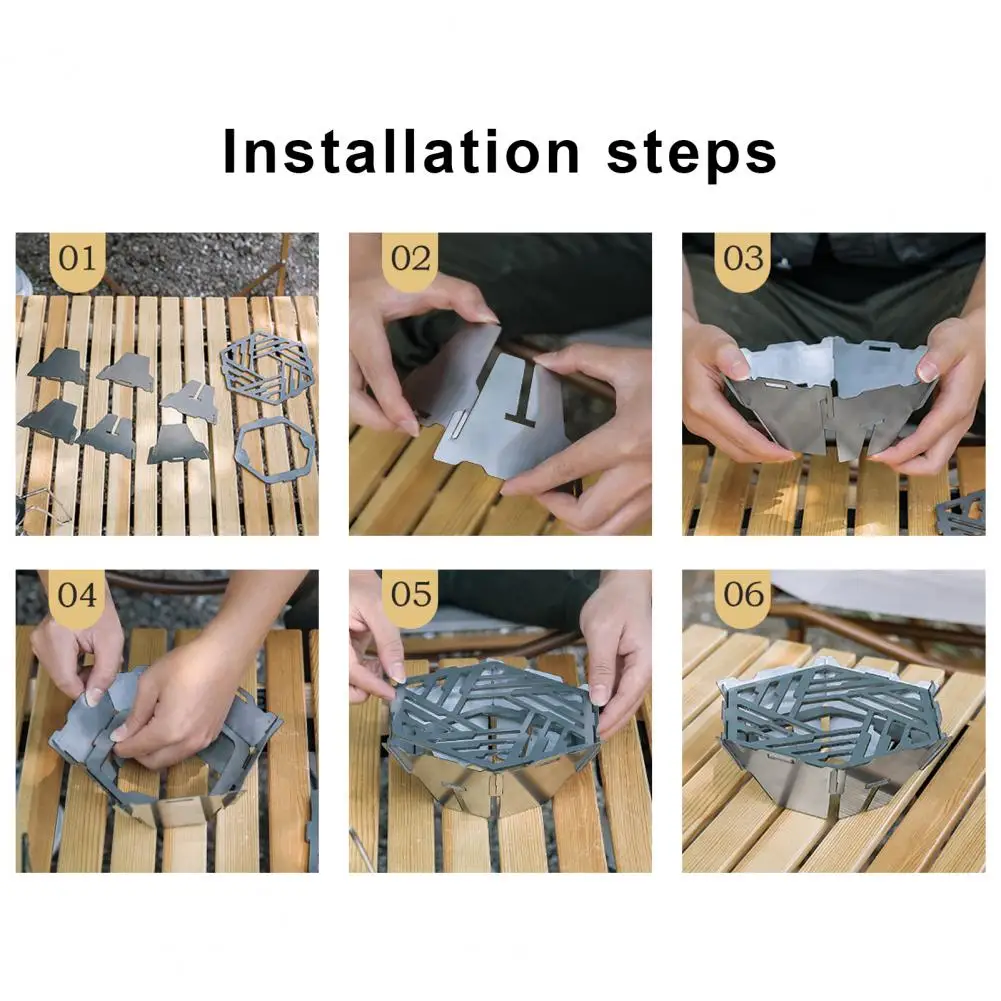 Installation steps

01

02

03

04

05

06