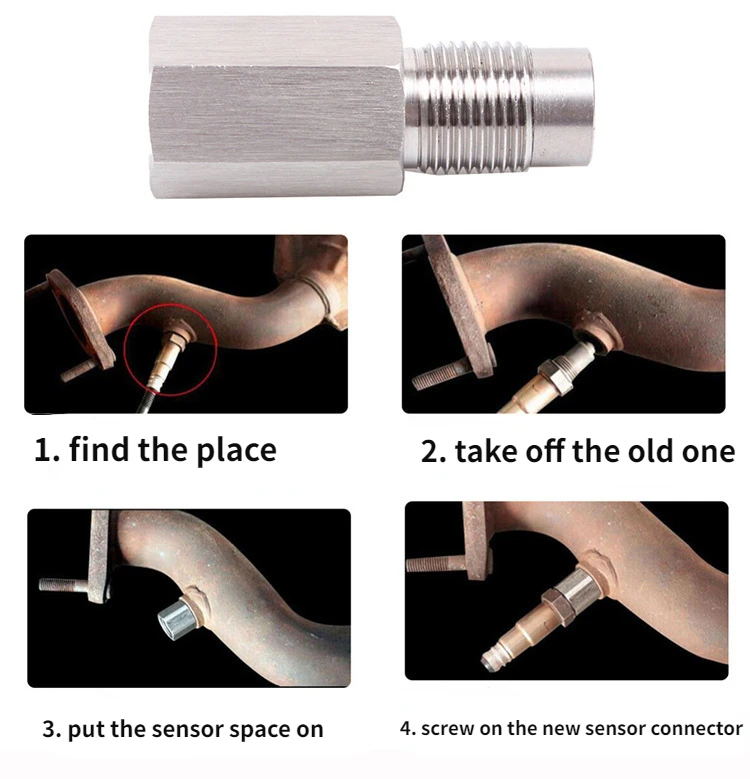 1. find the place

2. take off the old one

3. put the sensor space on

4. screw on the new sensor connector