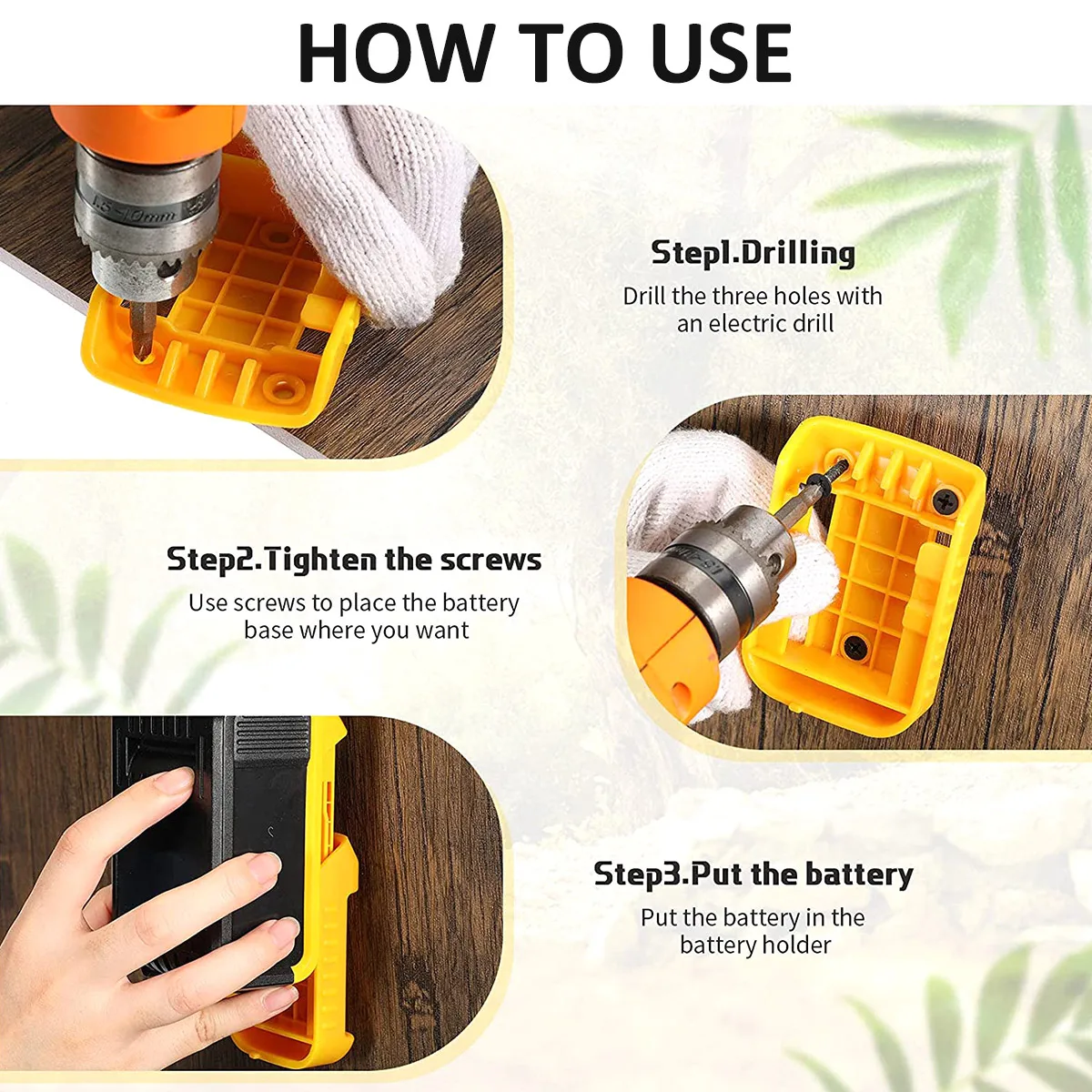 HOW TO USE

1.5-10mm

Step1.Drilling
Drill the three holes with an electric drill

Step2.Tighten the screws
Use screws to place the battery base where you want

Step3.Put the battery
Put the battery in the battery holder