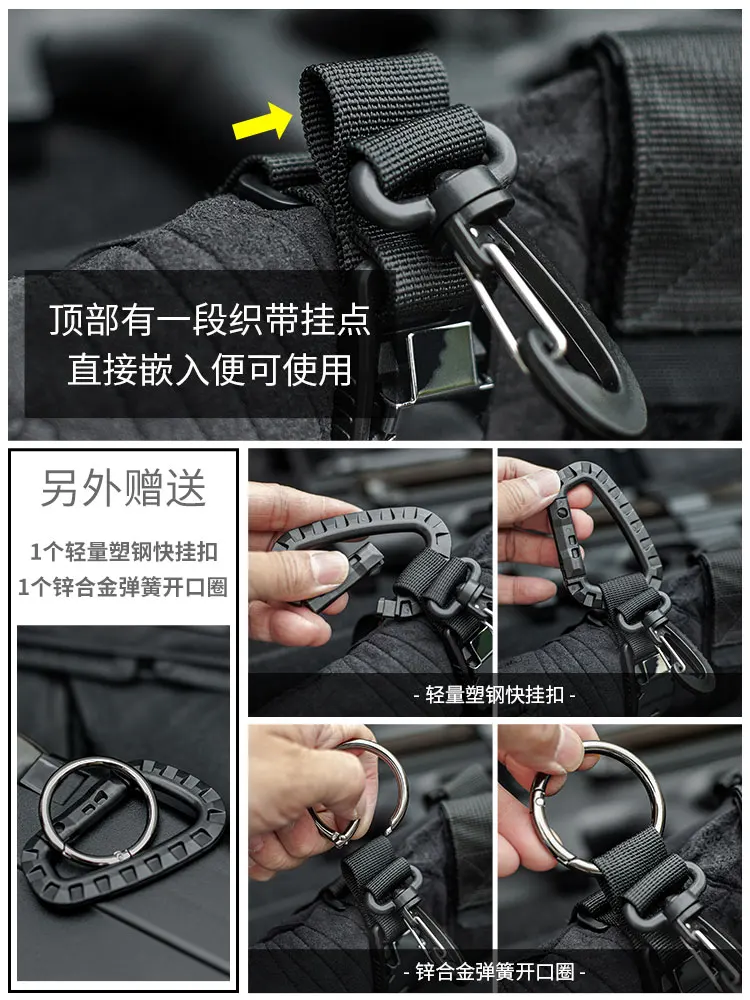 顶部有一段织带挂点
直接嵌入便可使用

另外赠送

1个轻量塑钢快挂扣
1个锌合金弹簧开口圈

- 轻量塑钢快挂扣 -

- 锌合金弹簧开口圈 -