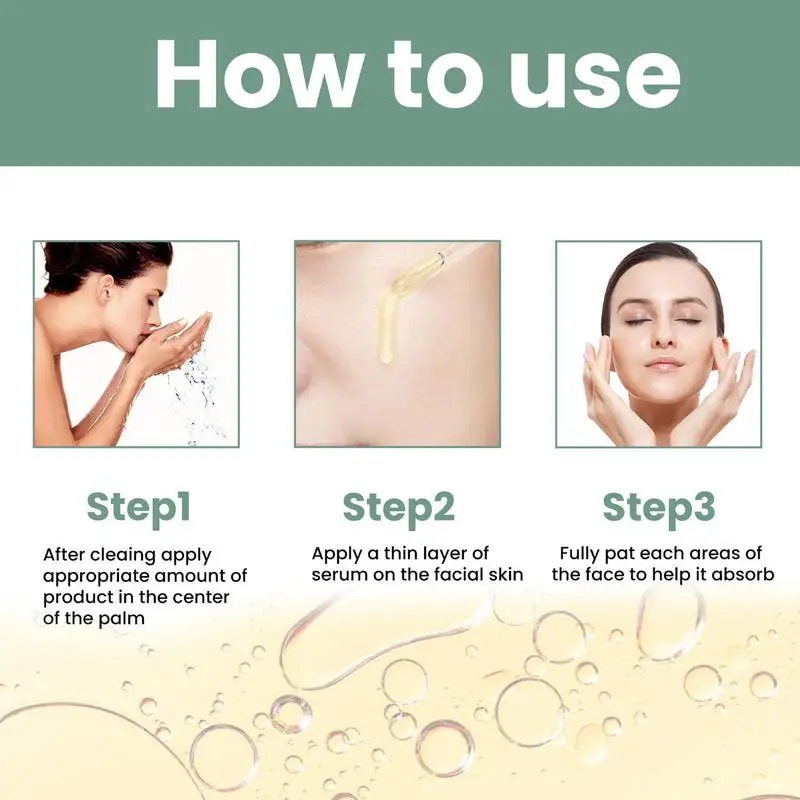 How to use

Step1

After cleaing apply appropriate amount of product in the center of the palm

Step2

Apply a thin layer of serum on the facial skin

Step3

Fully pat each areas of the face to help it absorb