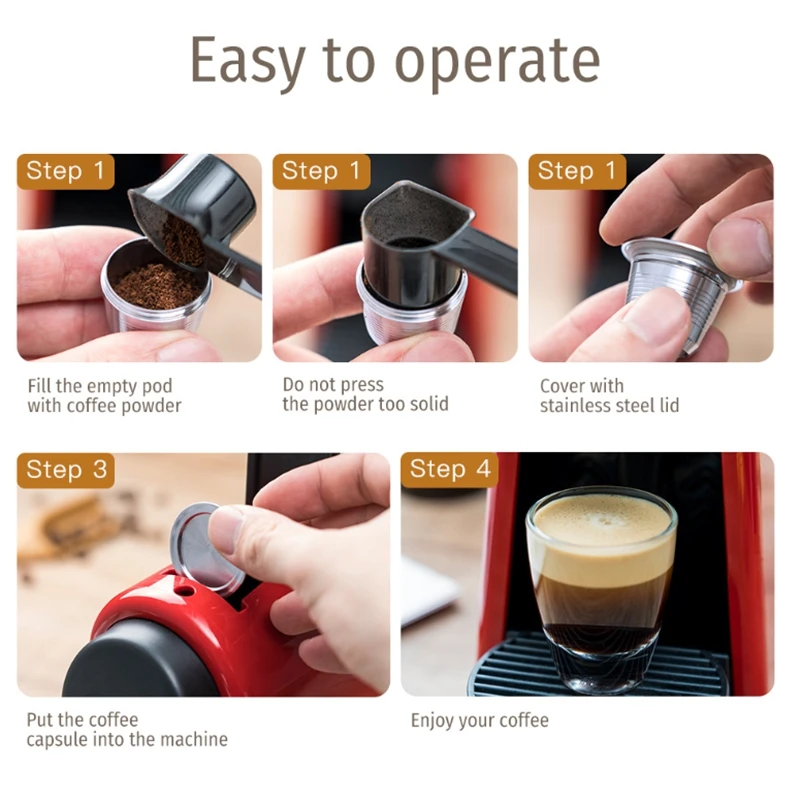 Easy to operate

Step 1

Fill the empty pod with coffee powder

Step 1

Do not press the powder too solid

Step 1

Cover with stainless steel lid

Step 3

Put the coffee capsule into the machine

Step 4

Enjoy your coffee