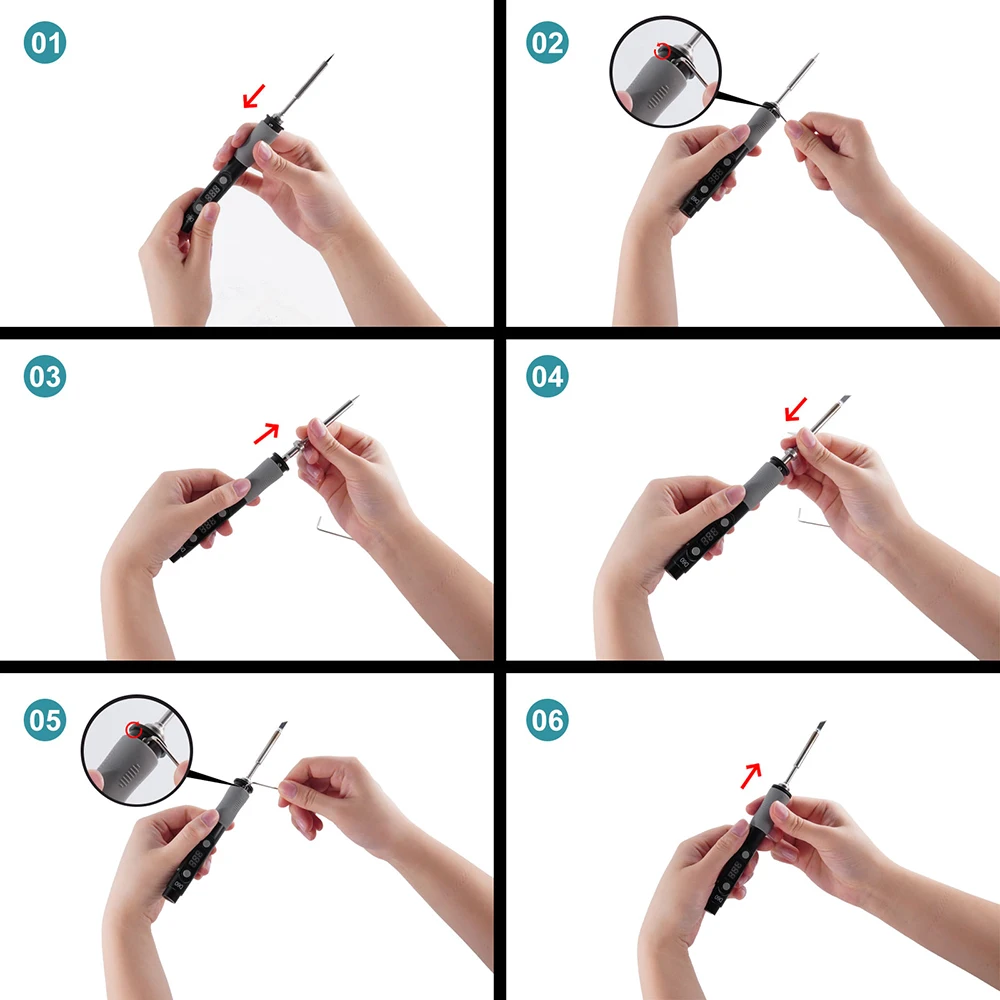 01

02

03

04

05

06