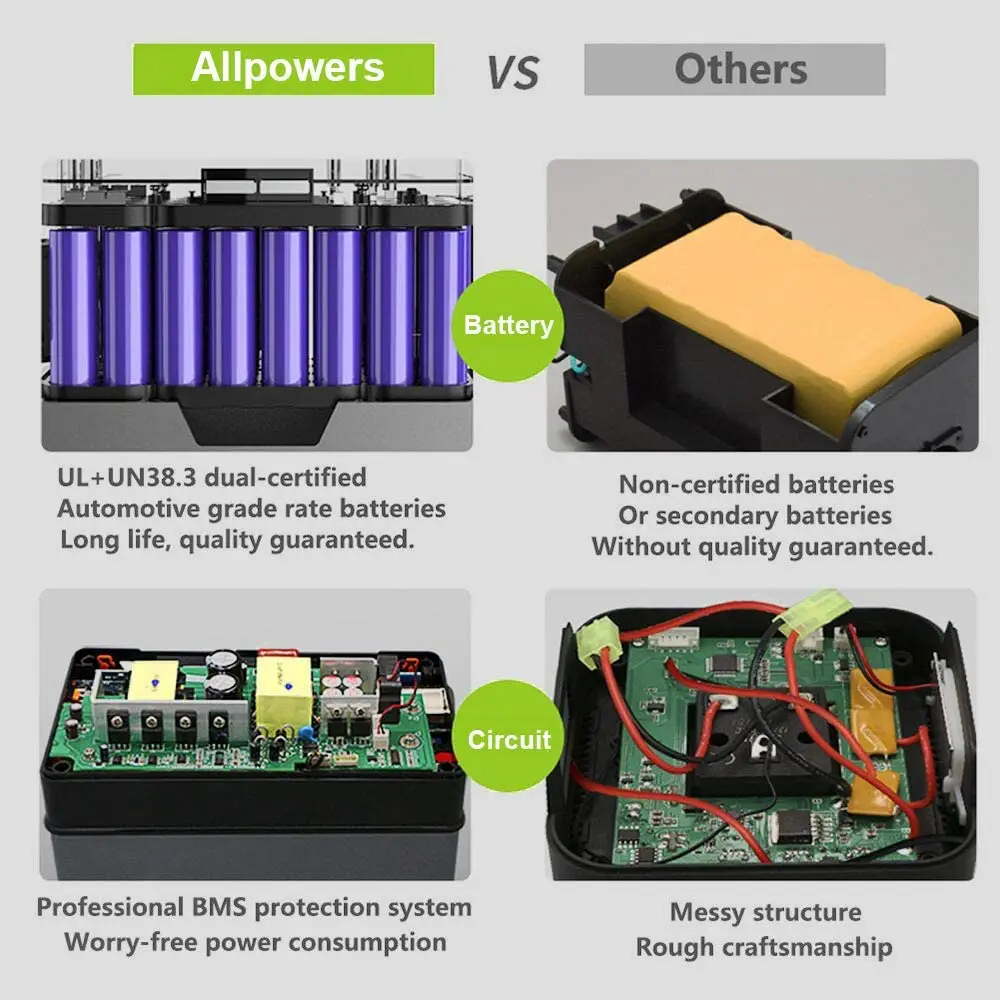 Allpowers VS Others

Battery

UL+UN38.3 dual-certified
Automotive grade rate batteries
Long life, quality guaranteed.

Non-certified batteries
Or secondary batteries
Without quality guaranteed.

Circuit

Professional BMS protection system
Worry-free power consumption

Messy structure
Rough craftsmanship