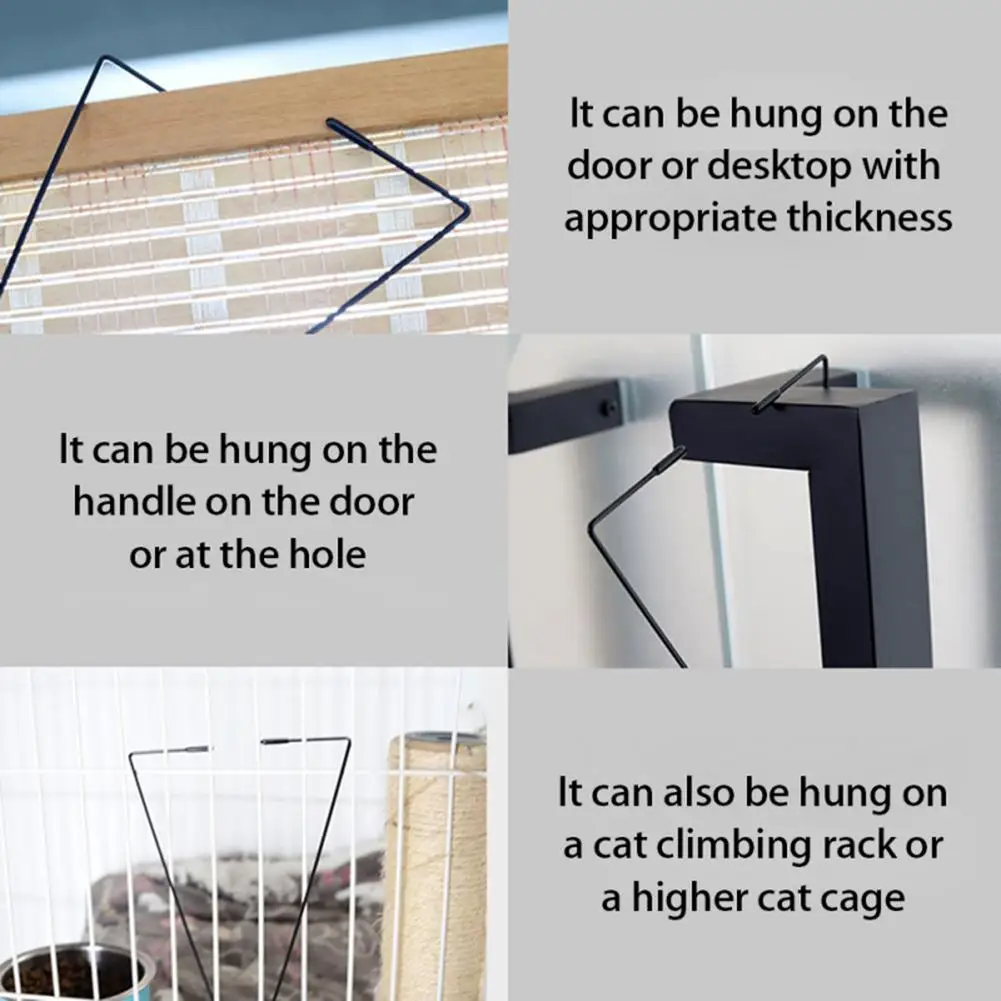 It can be hung on the door or desktop with appropriate thickness

It can be hung on the handle on the door or at the hole

It can also be hung on a cat climbing rack or a higher cat cage