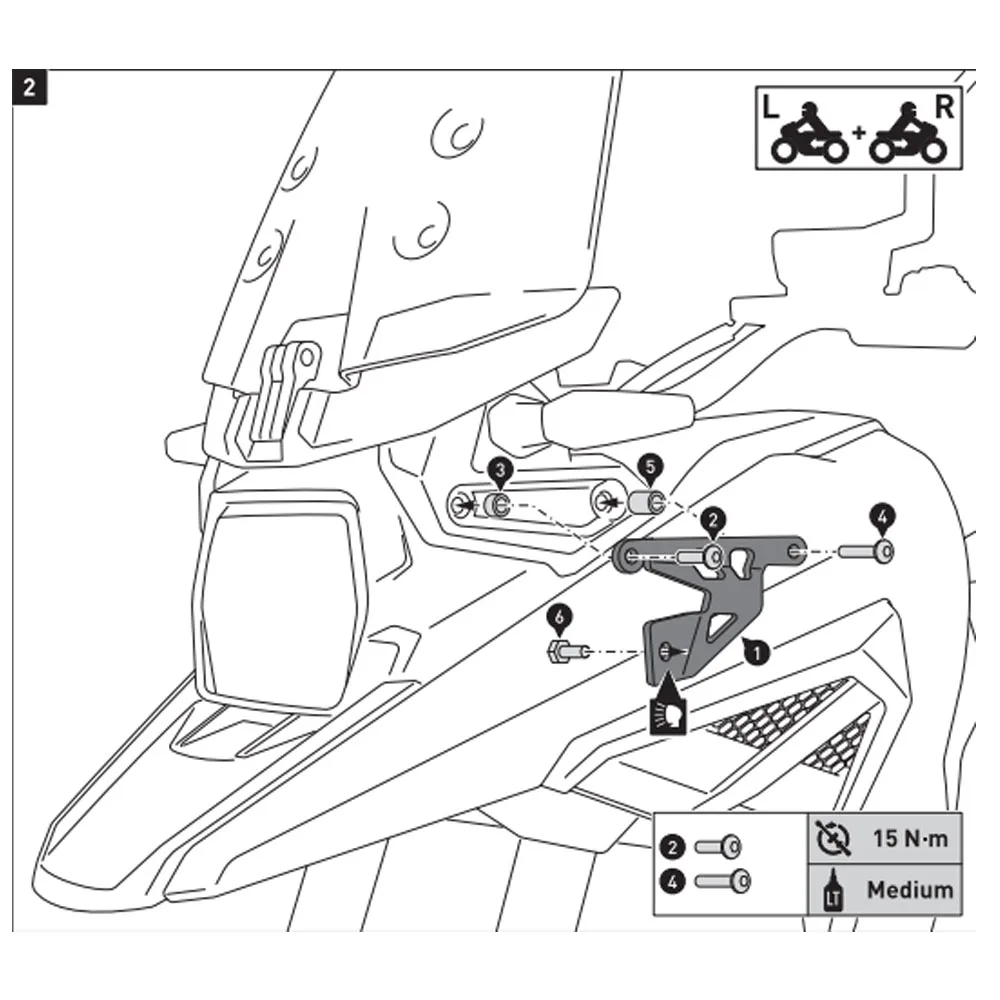 2

L + R

3
5
2
4
6
1

2
4
15 N·m
LT
Medium