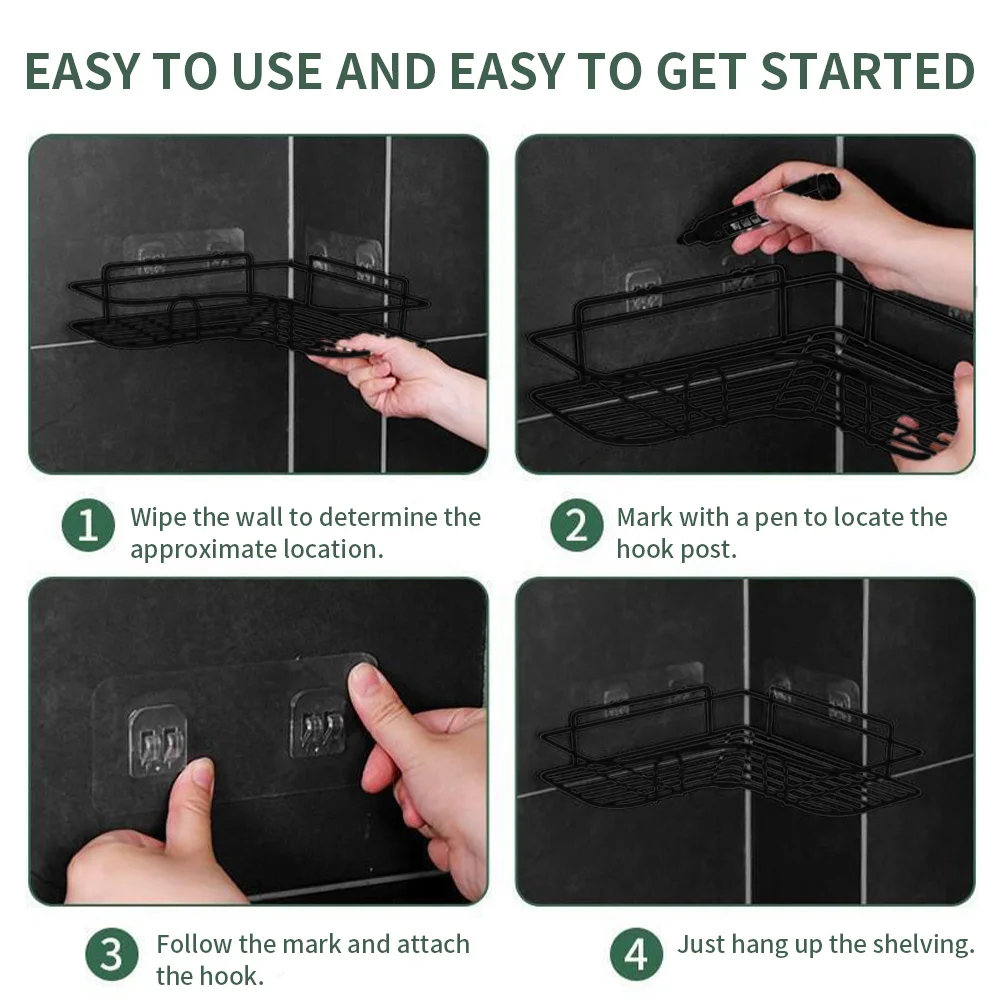 EASY TO USE AND EASY TO GET STARTED

1 Wipe the wall to determine the approximate location.

2 Mark with a pen to locate the hook post.

3 Follow the mark and attach the hook.

4 Just hang up the shelving.