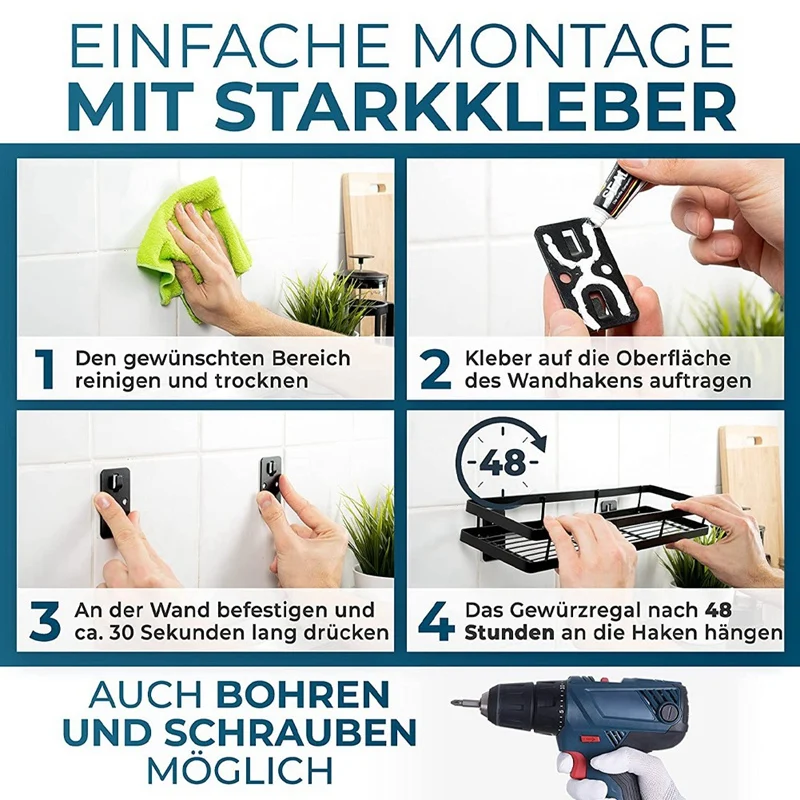 EINFACHE MONTAGE
MIT STARKKLEBER

1 Den gewünschten Bereich reinigen und trocknen

2 Kleber auf die Oberfläche des Wandhakens auftragen

3 An der Wand befestigen und ca. 30 Sekunden lang drücken

48

4 Das Gewürzregal nach 48 Stunden an die Haken hängen

AUCH BOHREN UND SCHRAUBEN MÖGLICH