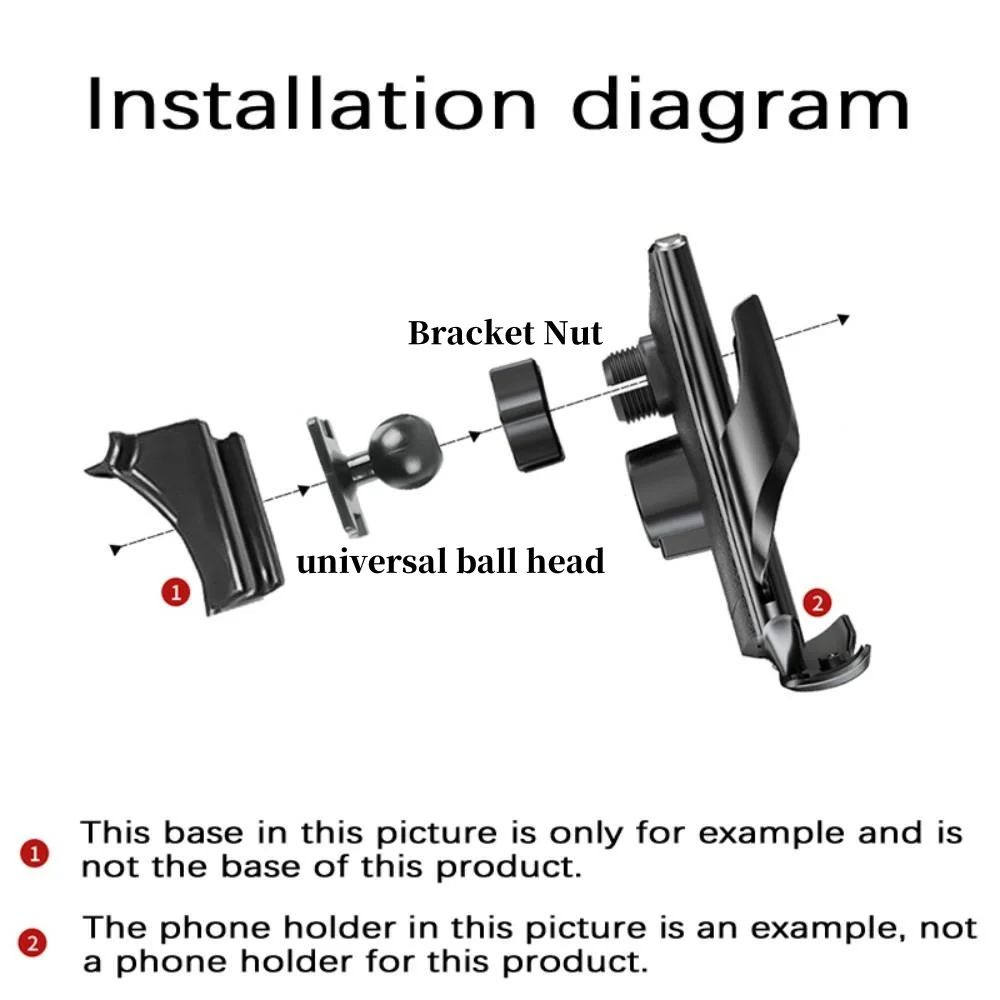 Installation diagram

Bracket Nut

universal ball head

1

2

1 This base in this picture is only for example and is not the base of this product.

2 The phone holder in this picture is an example, not a phone holder for this product.