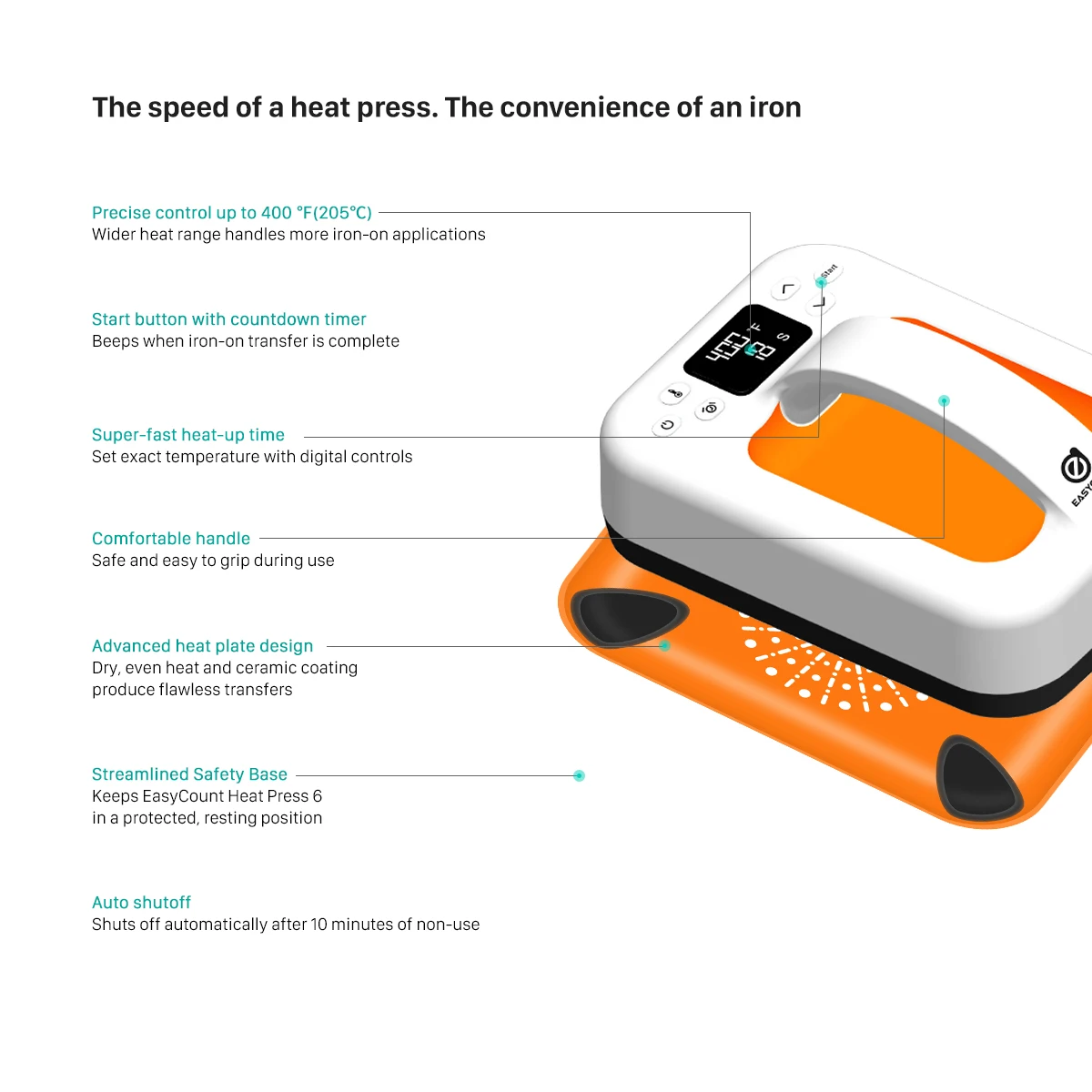 The speed of a heat press. The convenience of an iron

Precise control up to 400 °F(205°C)
Wider heat range handles more iron-on applications

Start button with countdown timer
Beeps when iron-on transfer is complete

Super-fast heat-up time
Set exact temperature with digital controls

Comfortable handle
Safe and easy to grip during use

Advanced heat plate design
Dry, even heat and ceramic coating produce flawless transfers

Streamlined Safety Base
Keeps EasyCount Heat Press 6 in a protected, resting position

Auto shutoff
Shuts off automatically after 10 minutes of non-use

Start
400 °F
S
EASY