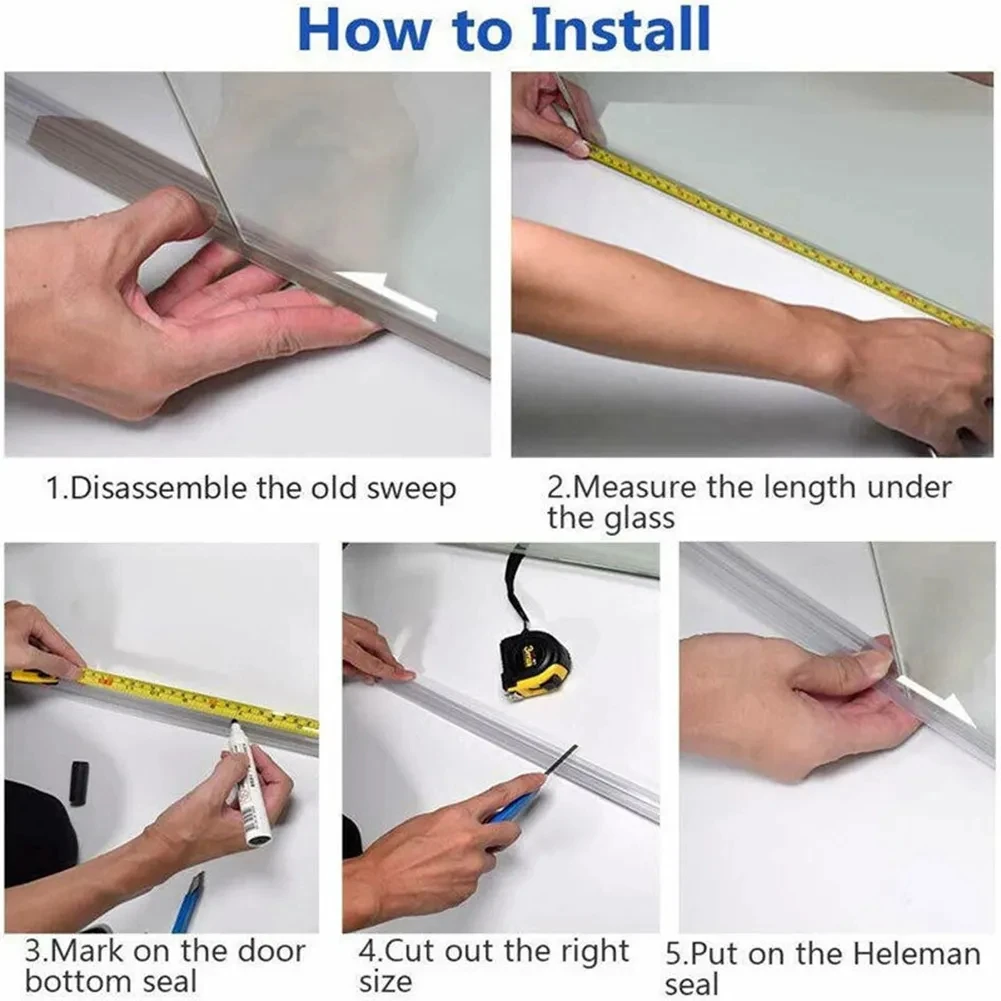 How to Install

1.Disassemble the old sweep

2.Measure the length under the glass

3.Mark on the door bottom seal

4.Cut out the right size

5.Put on the Heleman seal