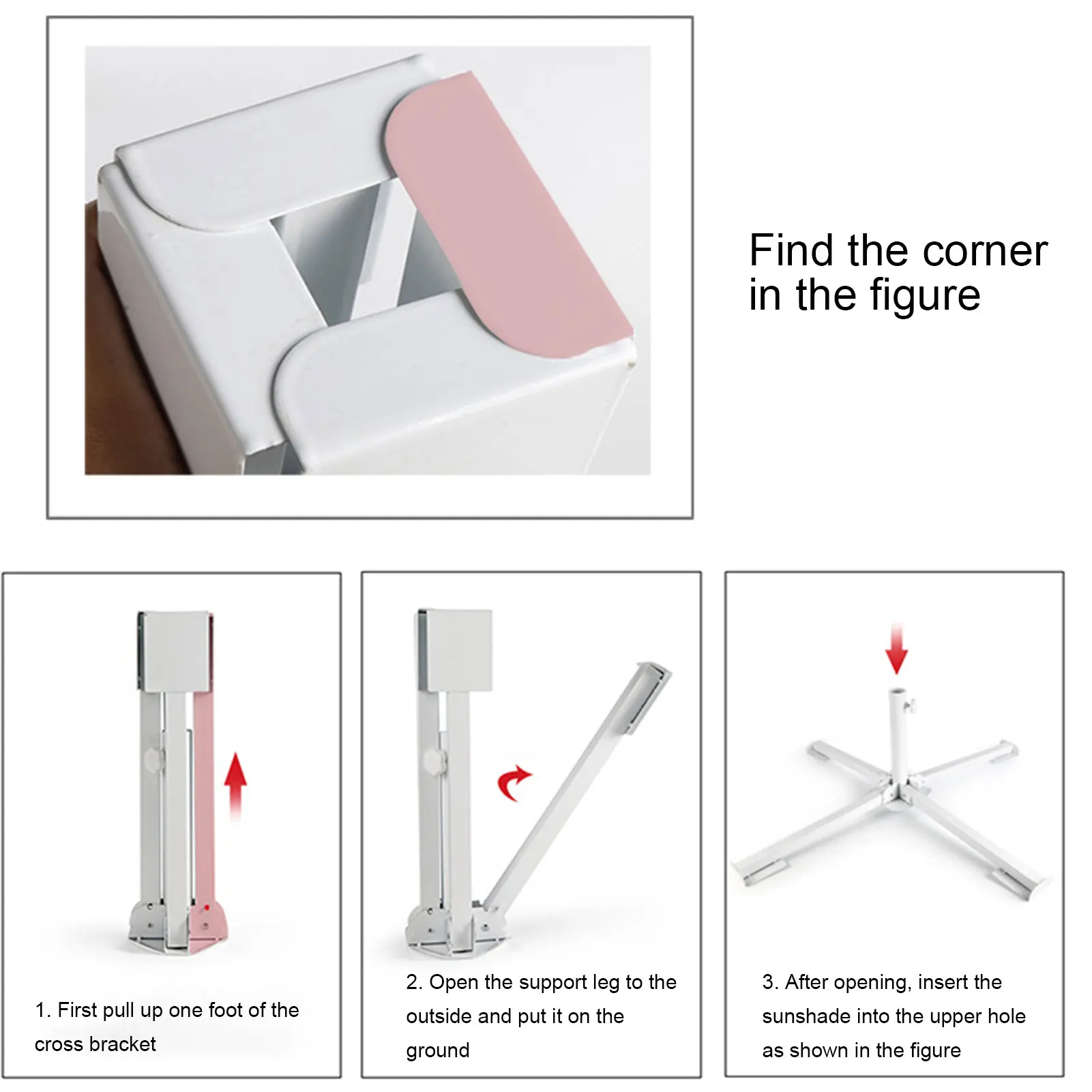 Find the corner in the figure

1. First pull up one foot of the cross bracket

2. Open the support leg to the outside and put it on the ground

3. After opening, insert the sunshade into the upper hole as shown in the figure