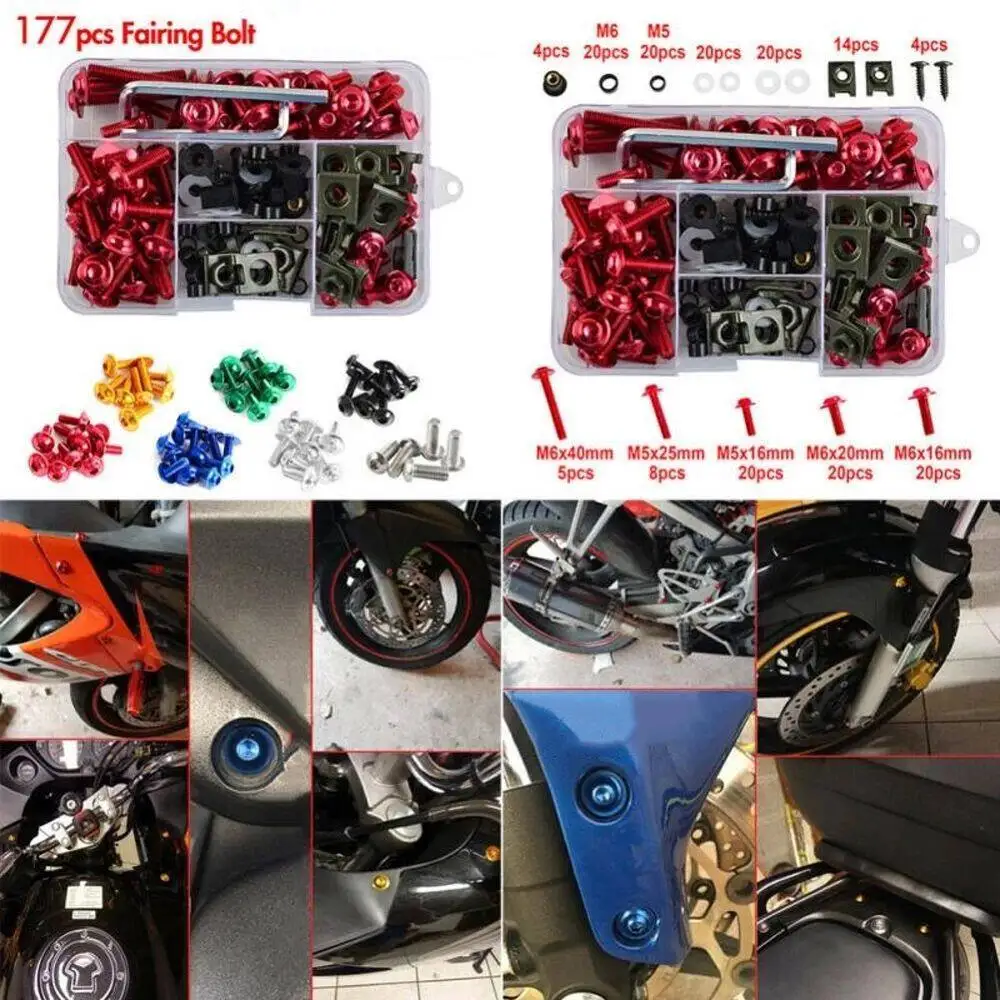 177pcs Fairing Bolt

4pcs

M6
20pcs

M5
20pcs

20pcs

20pcs

14pcs

4pcs

M6x40mm
5pcs

M5x25mm
8pcs

M5x16mm
20pcs

M6x20mm
20pcs

M6x16mm
20pcs