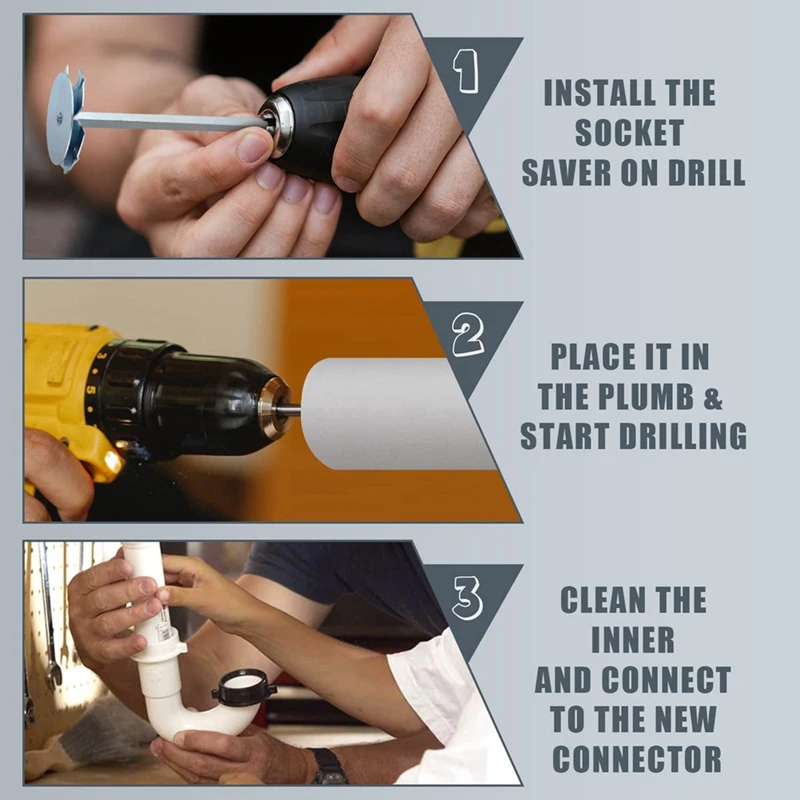 1
INSTALL THE SOCKET SAVER ON DRILL

2
PLACE IT IN THE PLUMB & START DRILLING

3
CLEAN THE INNER AND CONNECT TO THE NEW CONNECTOR