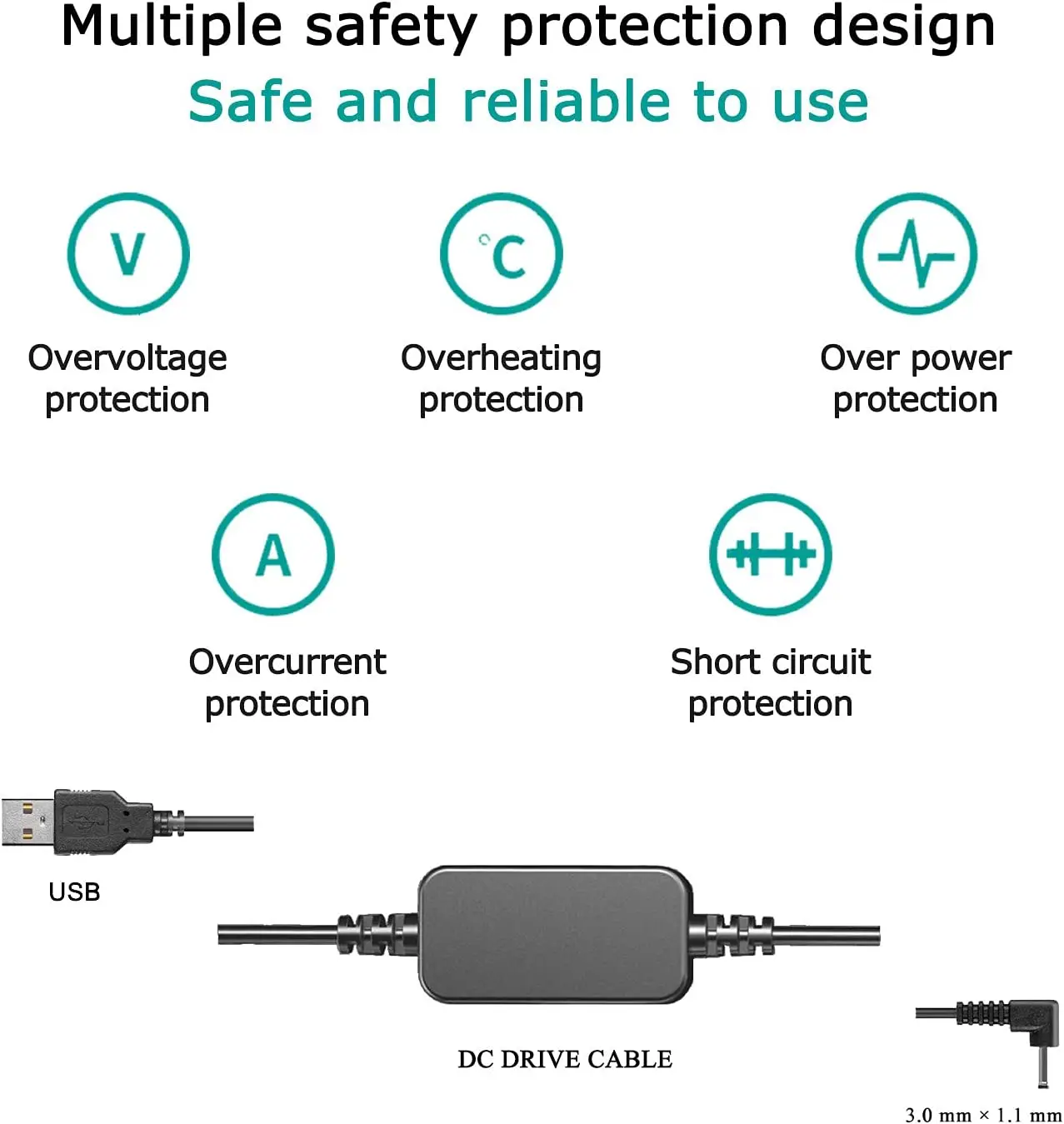 Multiple safety protection design
Safe and reliable to use

V
Overvoltage protection

°C
Overheating protection

Over power protection

A
Overcurrent protection

Short circuit protection

USB

DC DRIVE CABLE

3.0 mm × 1.1 mm